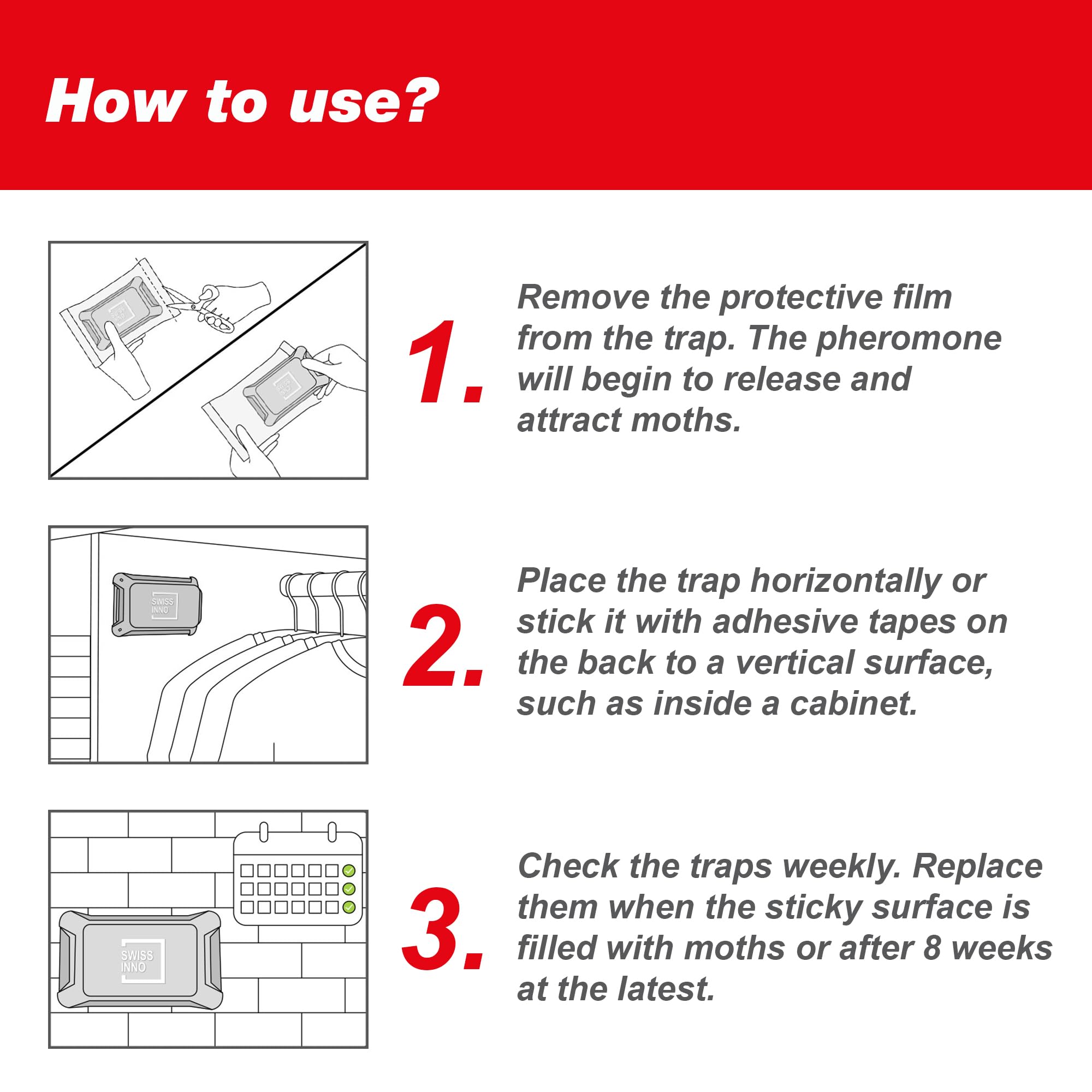 How to use?

SWISS INNO

1.

Remove the protective film from the trap. The pheromone will begin to release and attract moths.

SWISS INNO

2.

Place the trap horizontally or stick it with adhesive tapes on the back to a vertical surface, such as inside a cabinet.

SWISS INNO

3.

Check the traps weekly. Replace them when the sticky surface is filled with moths or after 8 weeks at the latest.