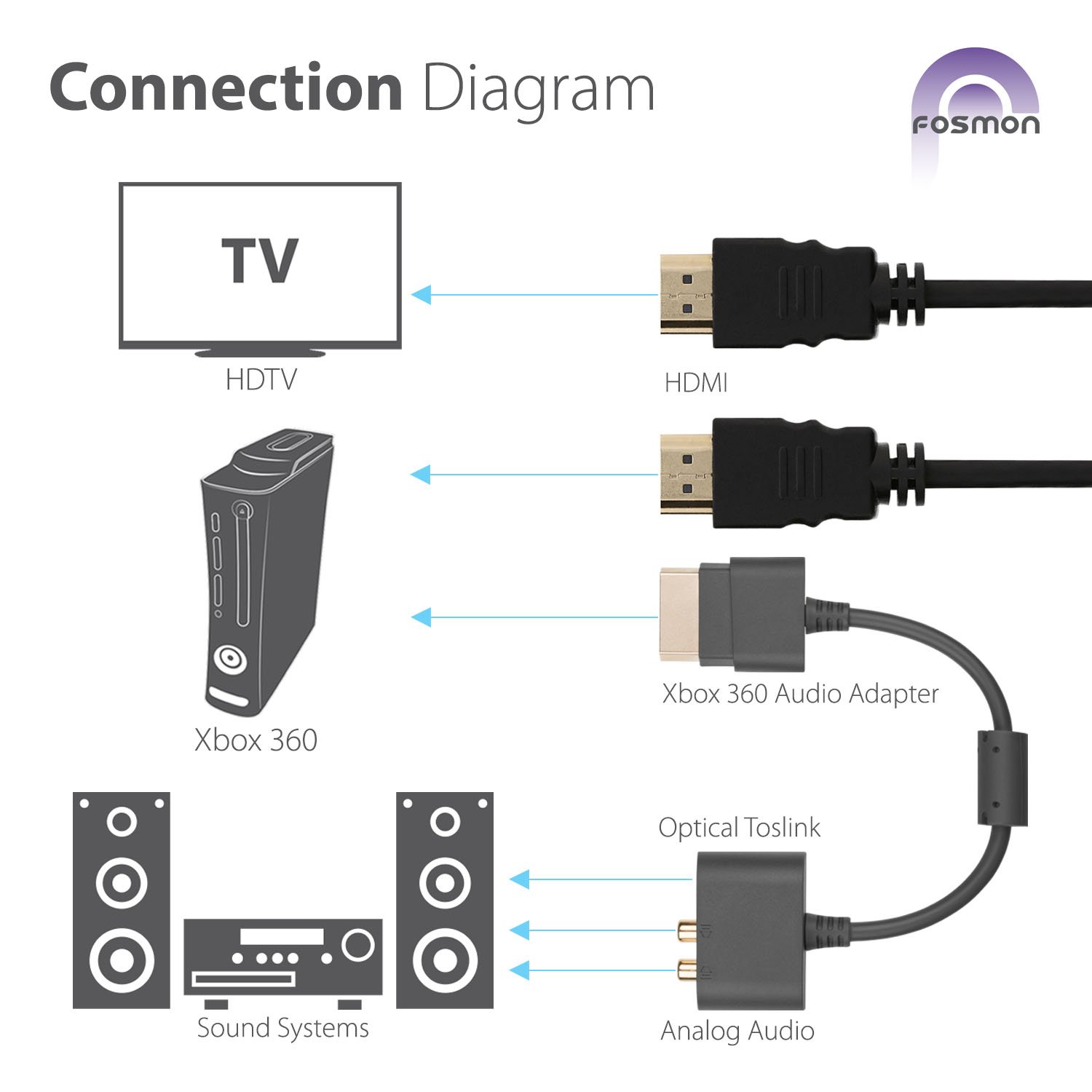 Connection Diagram

fosmon

TV

HDTV

HDMI

Xbox 360

Xbox 360 Audio Adapter

Optical Toslink

Sound Systems

Analog Audio