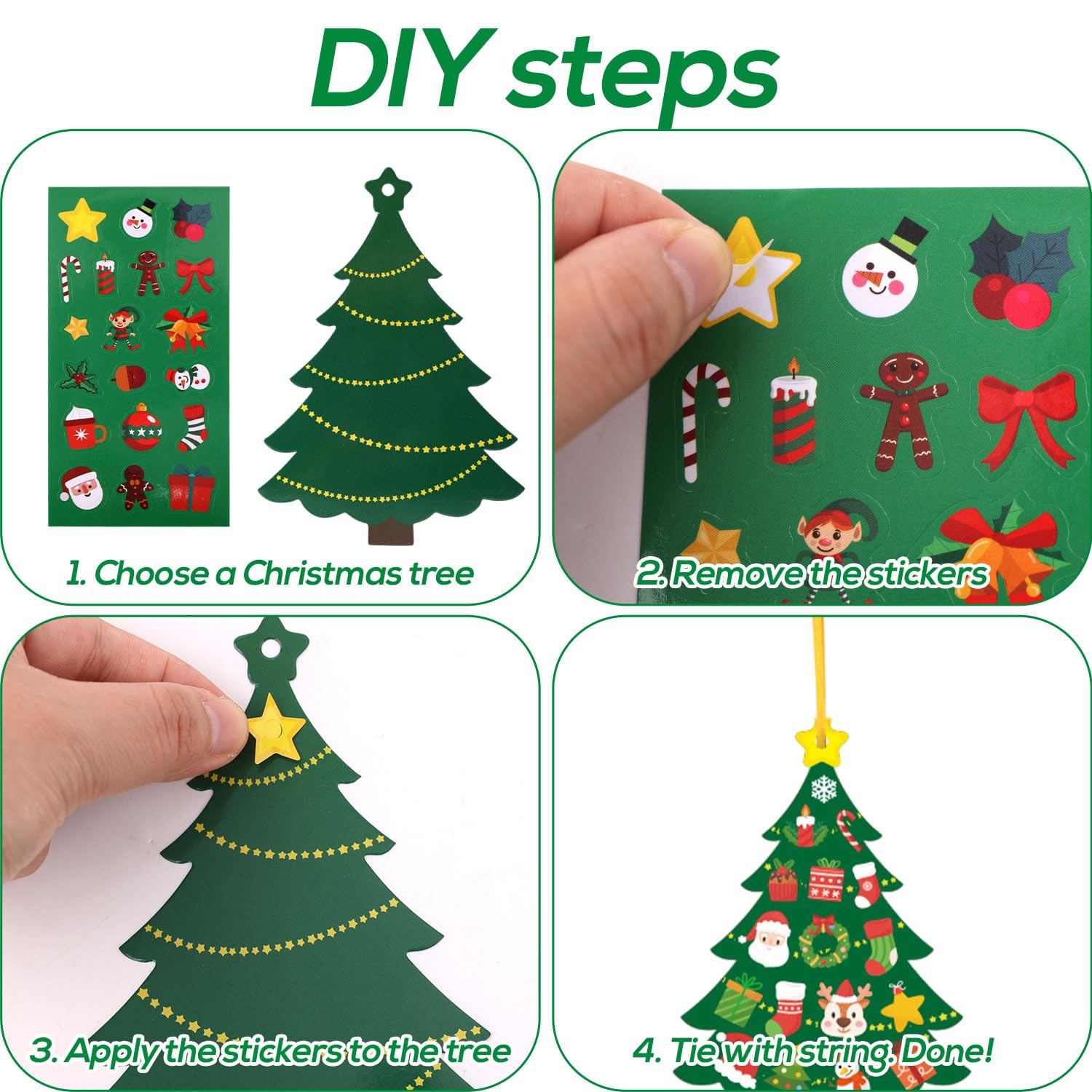 DIY steps

1. Choose a Christmas tree

2. Remove the stickers

3. Apply the stickers to the tree

4. Tie with string. Done!