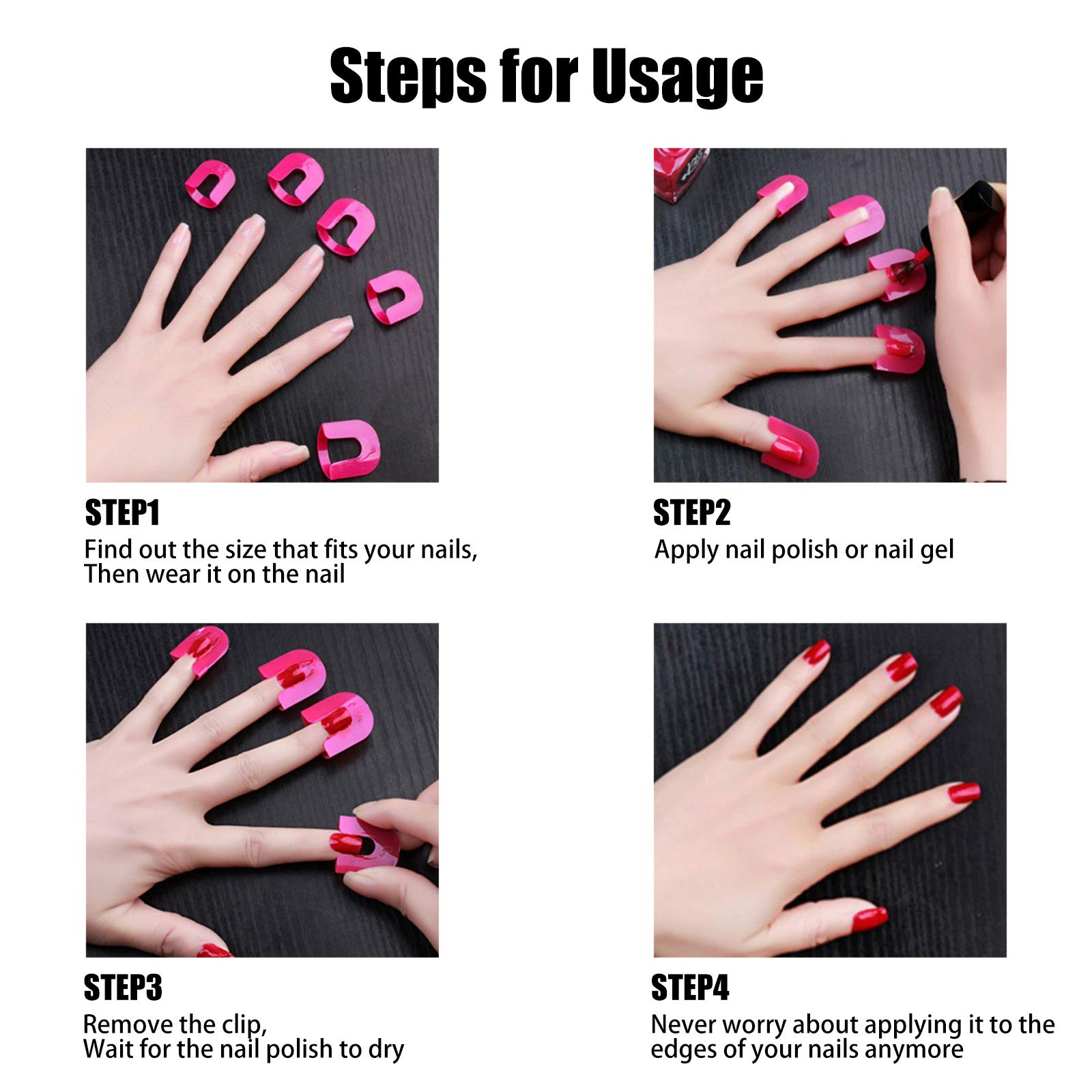 Steps for Usage

STEP1
Find out the size that fits your nails, Then wear it on the nail

STEP2
Apply nail polish or nail gel

STEP3
Remove the clip, Wait for the nail polish to dry

STEP4
Never worry about applying it to the edges of your nails anymore