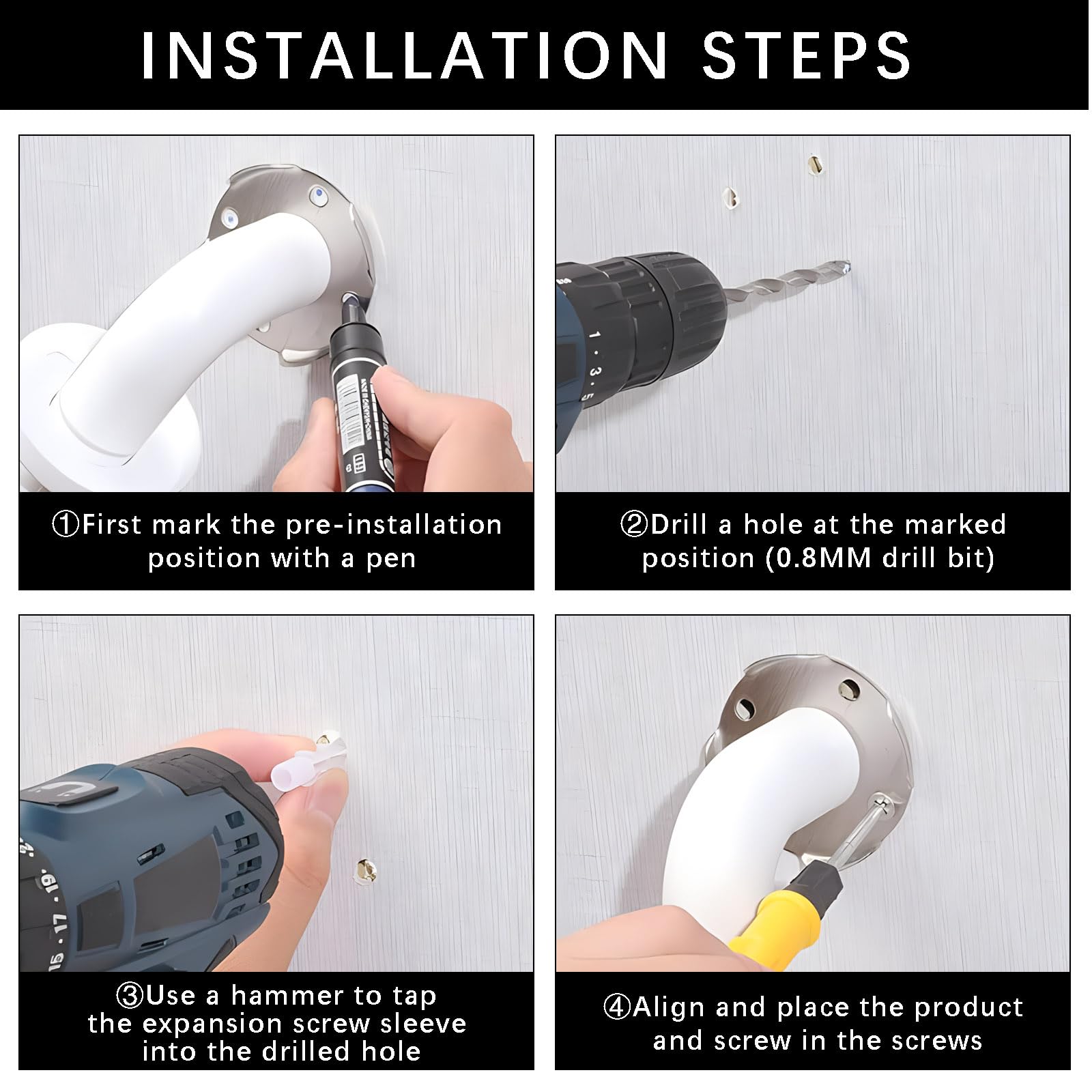 INSTALLATION STEPS

①First mark the pre-installation position with a pen

②Drill a hole at the marked position (0.8MM drill bit)

③Use a hammer to tap the expansion screw sleeve into the drilled hole

④Align and place the product and screw in the screws