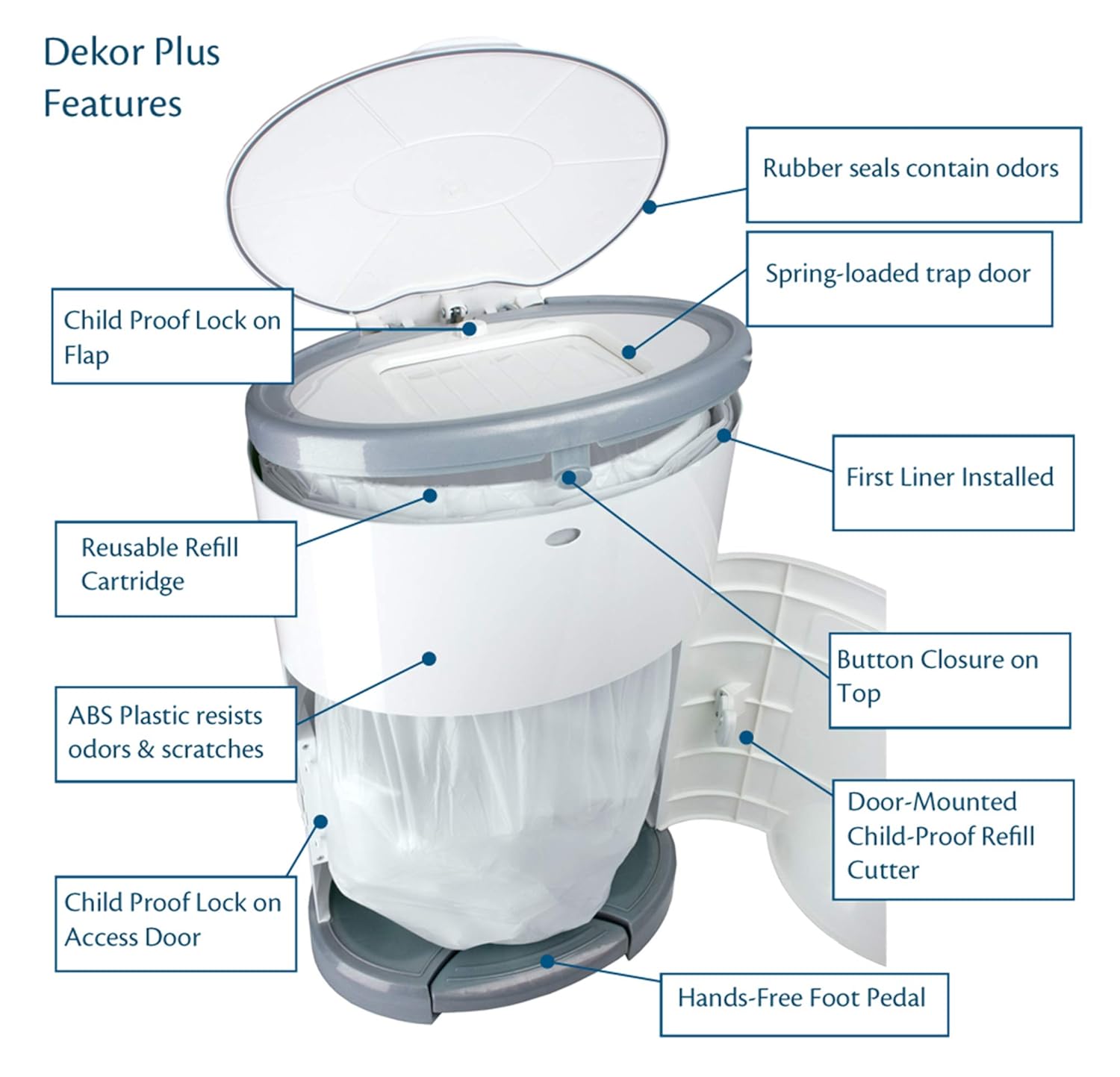 Dekor Plus Features

Rubber seals contain odors

Spring-loaded trap door

Child Proof Lock on Flap

First Liner Installed

Reusable Refill Cartridge

Button Closure on Top

ABS Plastic resists odors & scratches

Door-Mounted Child-Proof Refill Cutter

Child Proof Lock on Access Door

Hands-Free Foot Pedal