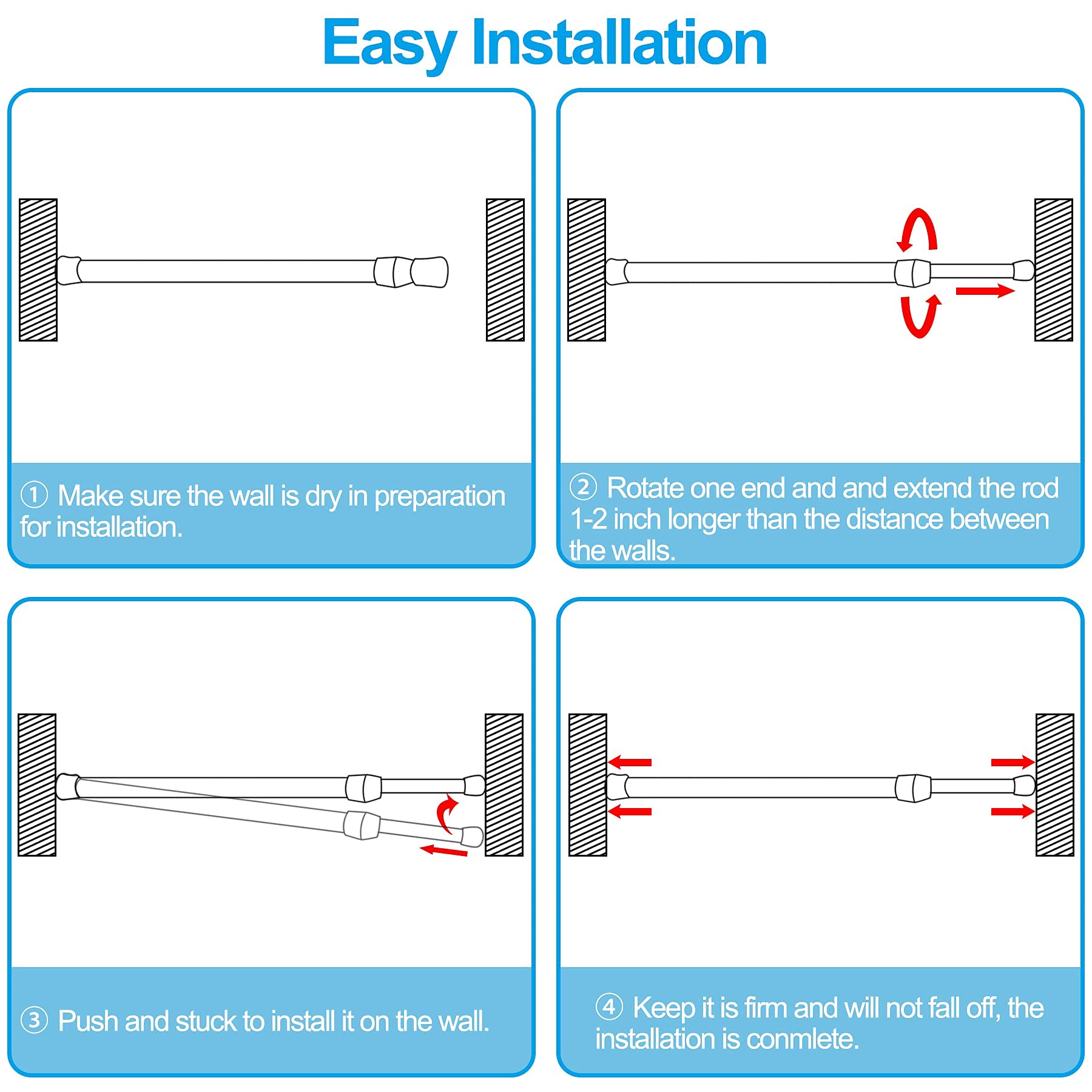 Easy Installation

① Make sure the wall is dry in preparation for installation.

② Rotate one end and and extend the rod 1-2 inch longer than the distance between the walls.

③ Push and stuck to install it on the wall.

④ Keep it is firm and will not fall off, the installation is conmlete.