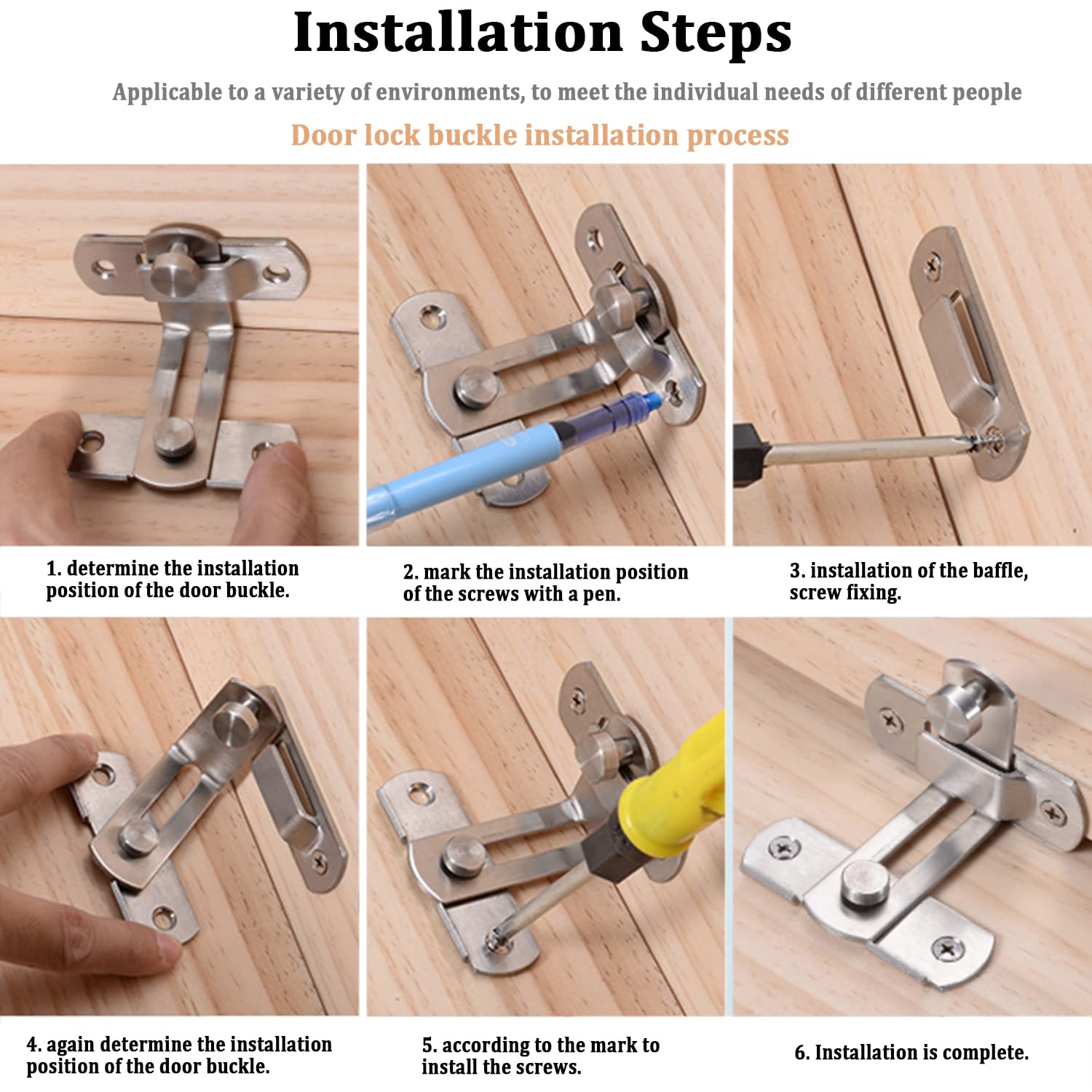 Installation Steps

Applicable to a variety of environments, to meet the individual needs of different people

Door lock buckle installation process

1. determine the installation position of the door buckle.

2. mark the installation position of the screws with a pen.

3. installation of the baffle, screw fixing.

4. again determine the installation position of the door buckle.

5. according to the mark to install the screws.

6. Installation is complete.