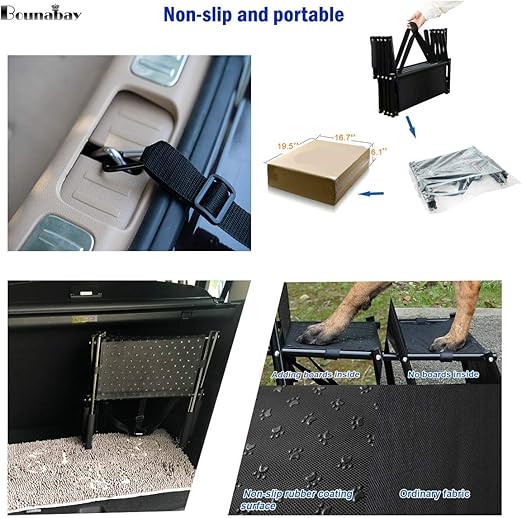 Bounabay

Non-slip and portable

19.5''

16.7''

6.1''

Adding boards inside

No boards inside

Non-slip rubber coating surface

Ordinary fabric