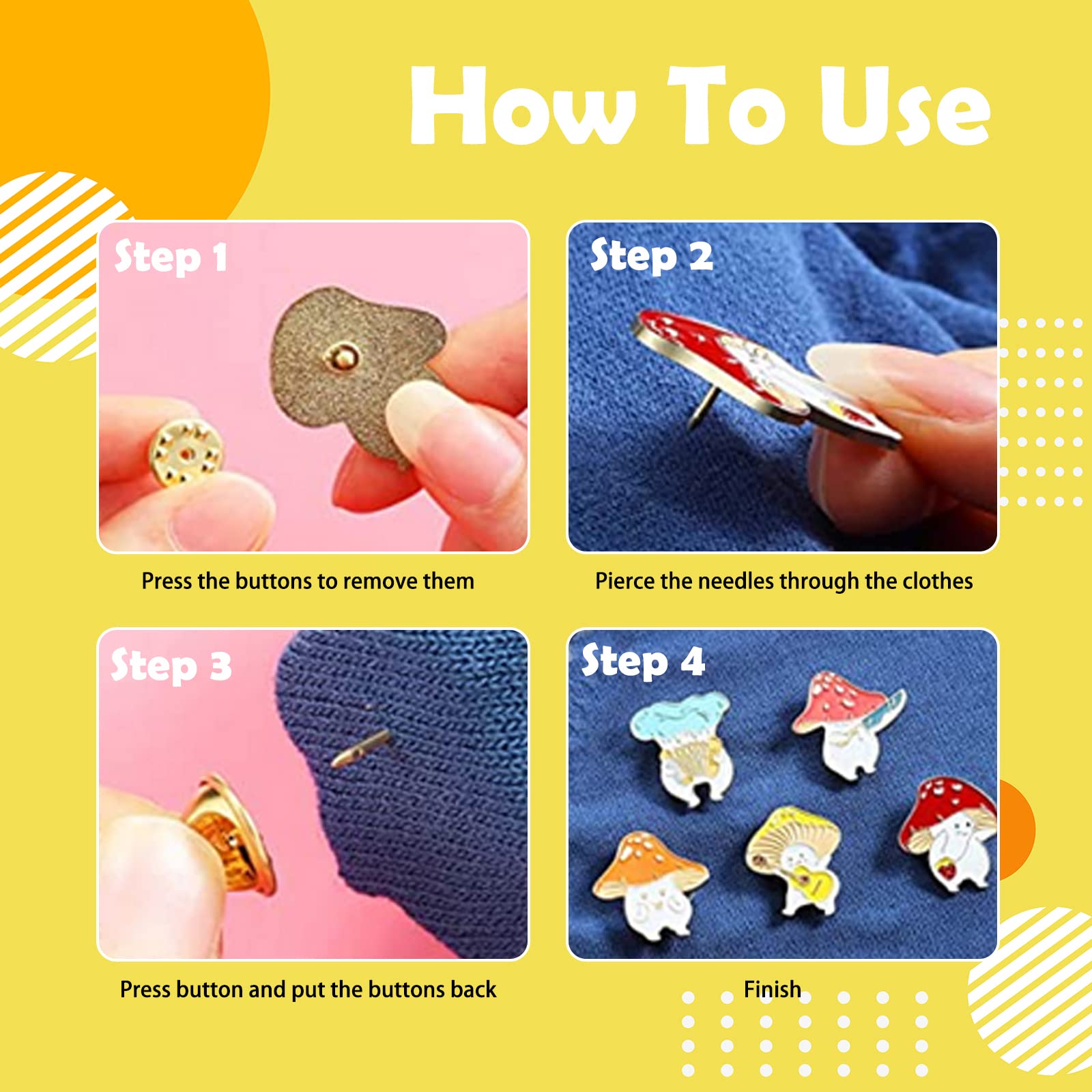 How To Use

Step 1

Press the buttons to remove them

Step 2

Pierce the needles through the clothes

Step 3

Press button and put the buttons back

Step 4

Finish