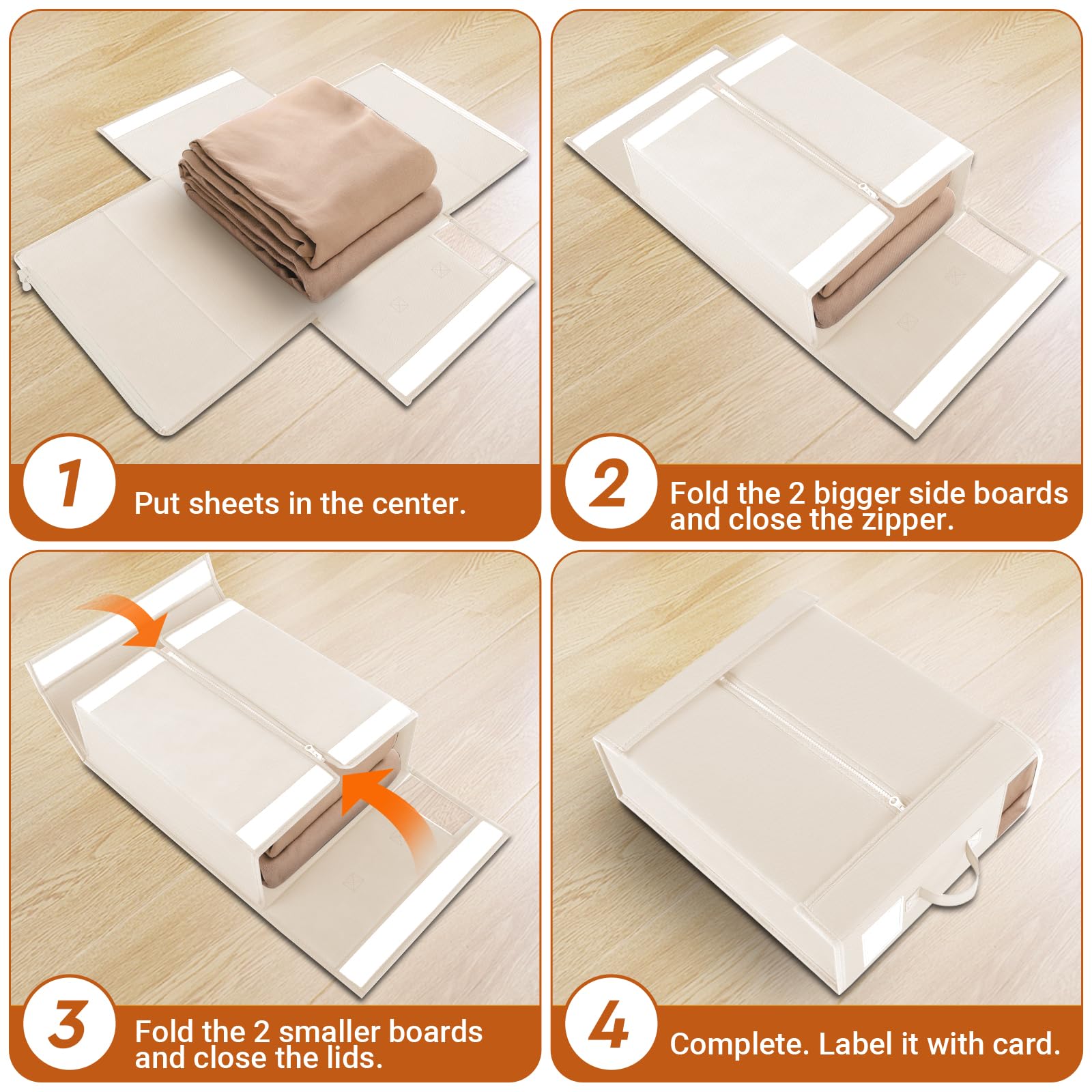 1

Put sheets in the center.

2

Fold the 2 bigger side boards and close the zipper.

3

Fold the 2 smaller boards and close the lids.

4

Complete. Label it with card.