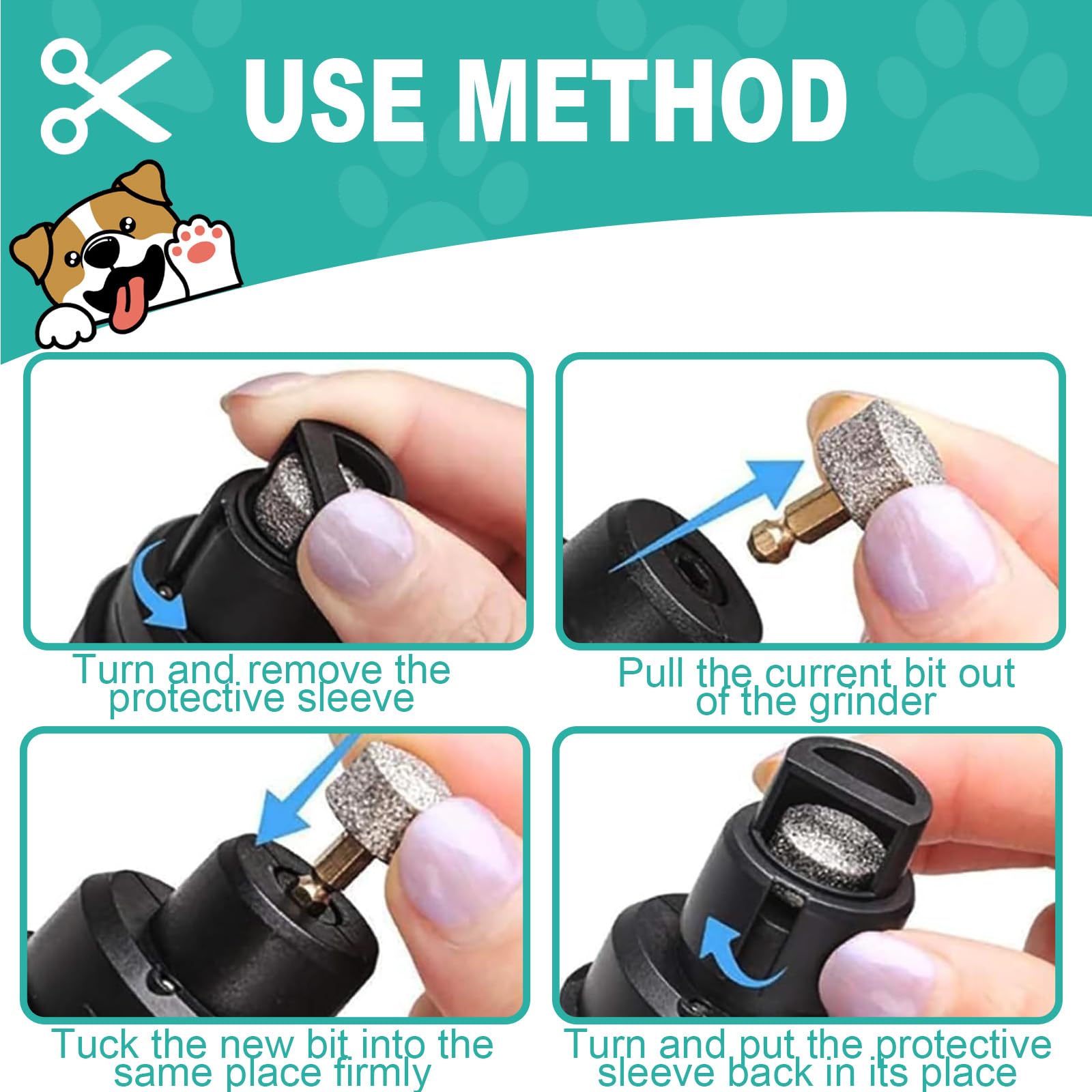 USE METHOD

Turn and remove the protective sleeve

Pull the current bit out of the grinder

Tuck the new bit into the same place firmly

Turn and put the protective sleeve back in its place