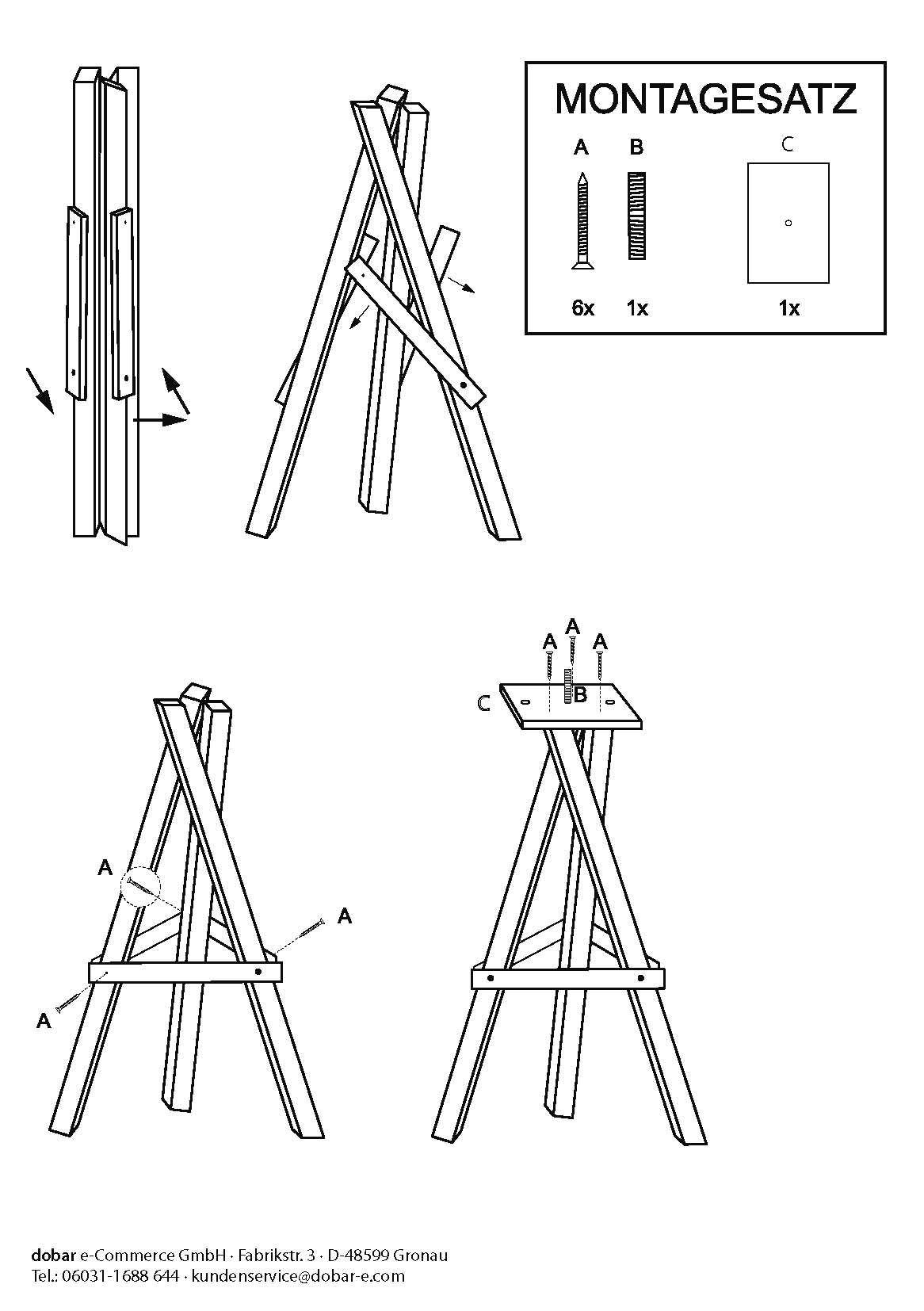 MONTAGESATZ

A B C

6x 1x 1x

A

A

A

A A A

C B

dobar e-Commerce GmbH · Fabrikstr. 3 · D-48599 Gronau
Tel.: 06031-1688 644 · kundenservice@dobar-e.com