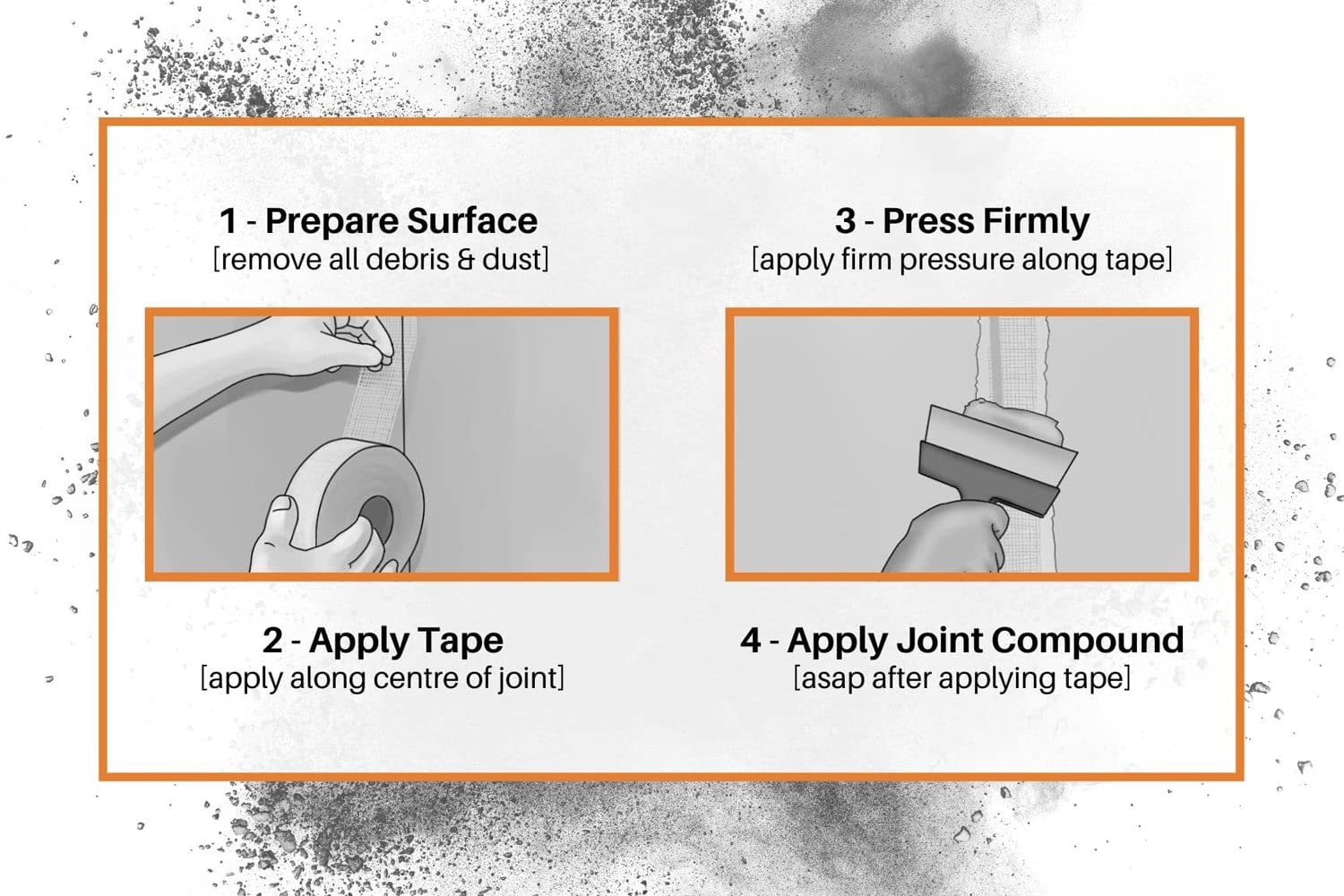 1 - Prepare Surface
[remove all debris & dust]

2 - Apply Tape
[apply along centre of joint]

3 - Press Firmly
[apply firm pressure along tape]

4 - Apply Joint Compound
[asap after applying tape]