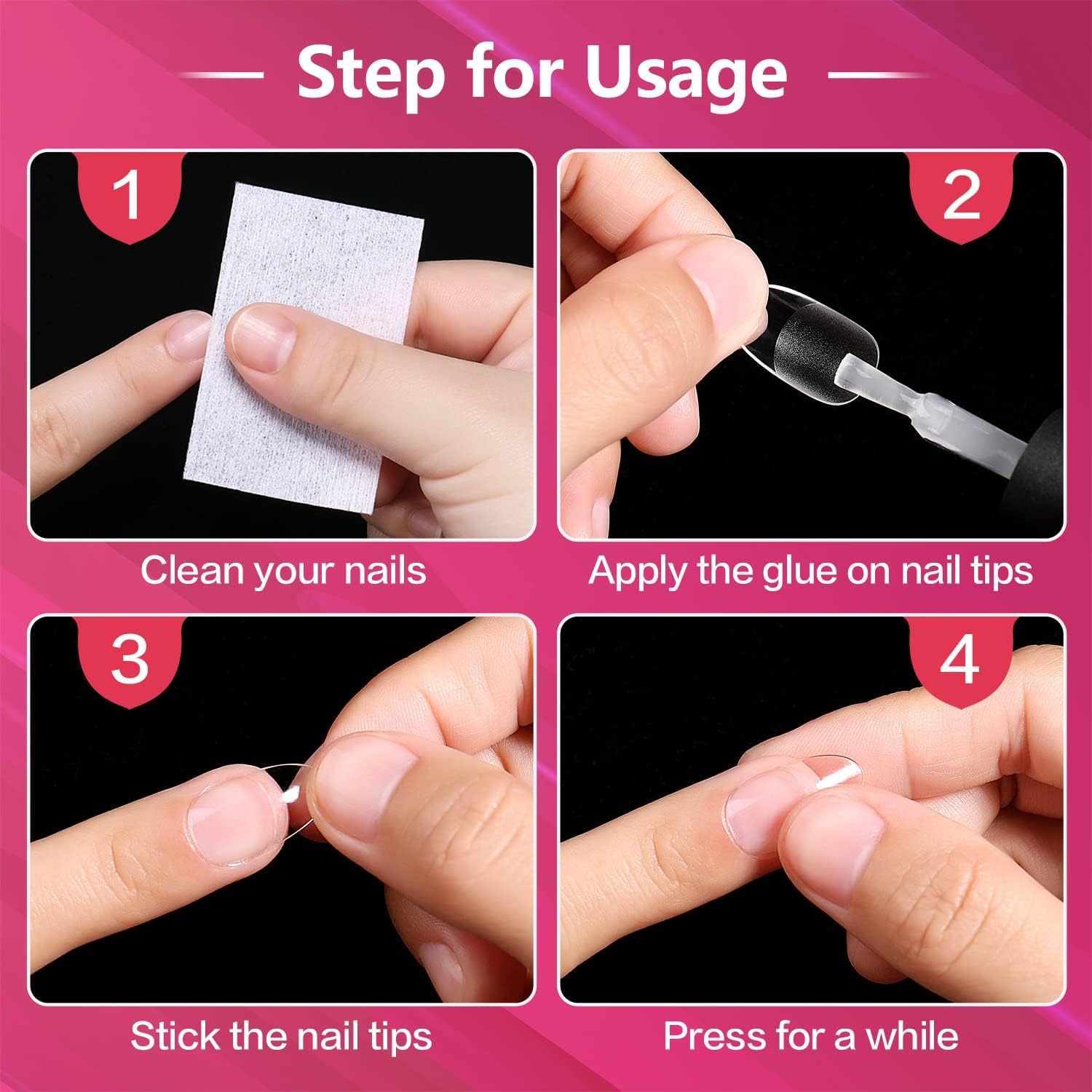 Step for Usage

1

Clean your nails

2

Apply the glue on nail tips

3

Stick the nail tips

4

Press for a while