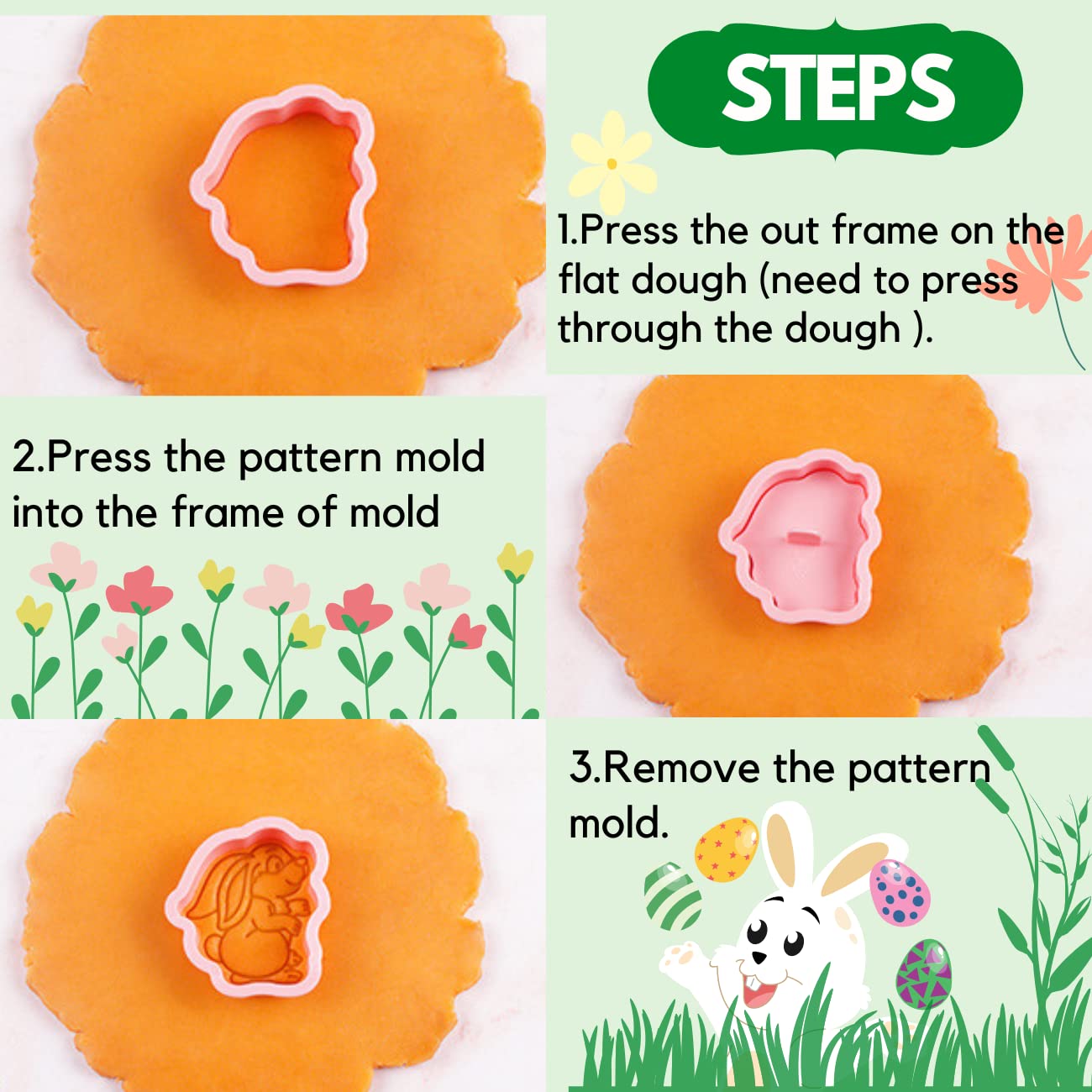 STEPS

1.Press the out frame on the flat dough (need to press through the dough ).

2.Press the pattern mold into the frame of mold

3.Remove the pattern mold.