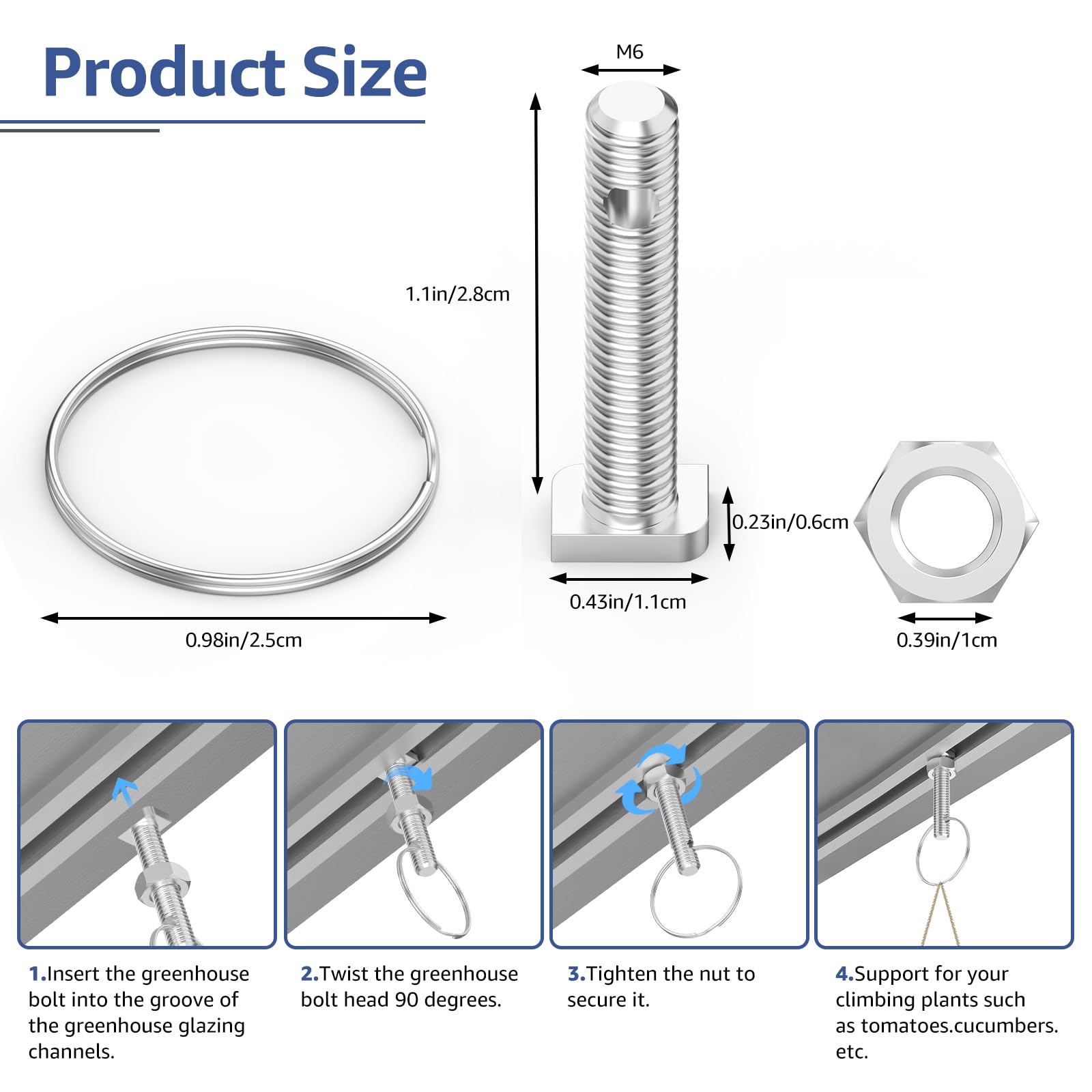 Product Size

M6

1.1in/2.8cm

0.23in/0.6cm

0.43in/1.1cm

0.98in/2.5cm

0.39in/1cm

1.Insert the greenhouse bolt into the groove of the greenhouse glazing channels.

2.Twist the greenhouse bolt head 90 degrees.

3.Tighten the nut to secure it.

4.Support for your climbing plants such as tomatoes.cucumbers. etc.