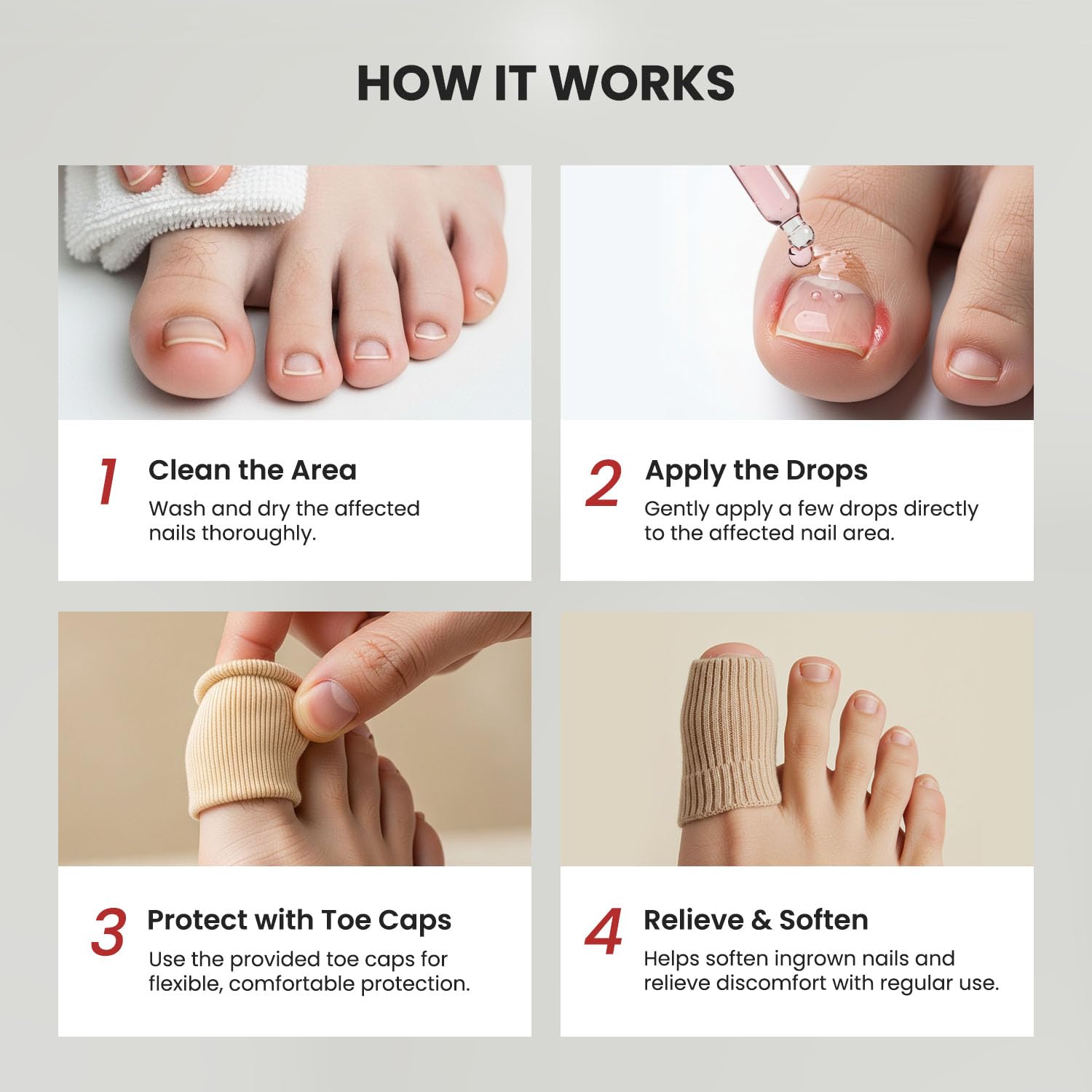 HOW IT WORKS

1 Clean the Area
Wash and dry the affected nails thoroughly.

2 Apply the Drops
Gently apply a few drops directly to the affected nail area.

3 Protect with Toe Caps
Use the provided toe caps for flexible, comfortable protection.

4 Relieve & Soften
Helps soften ingrown nails and relieve discomfort with regular use.