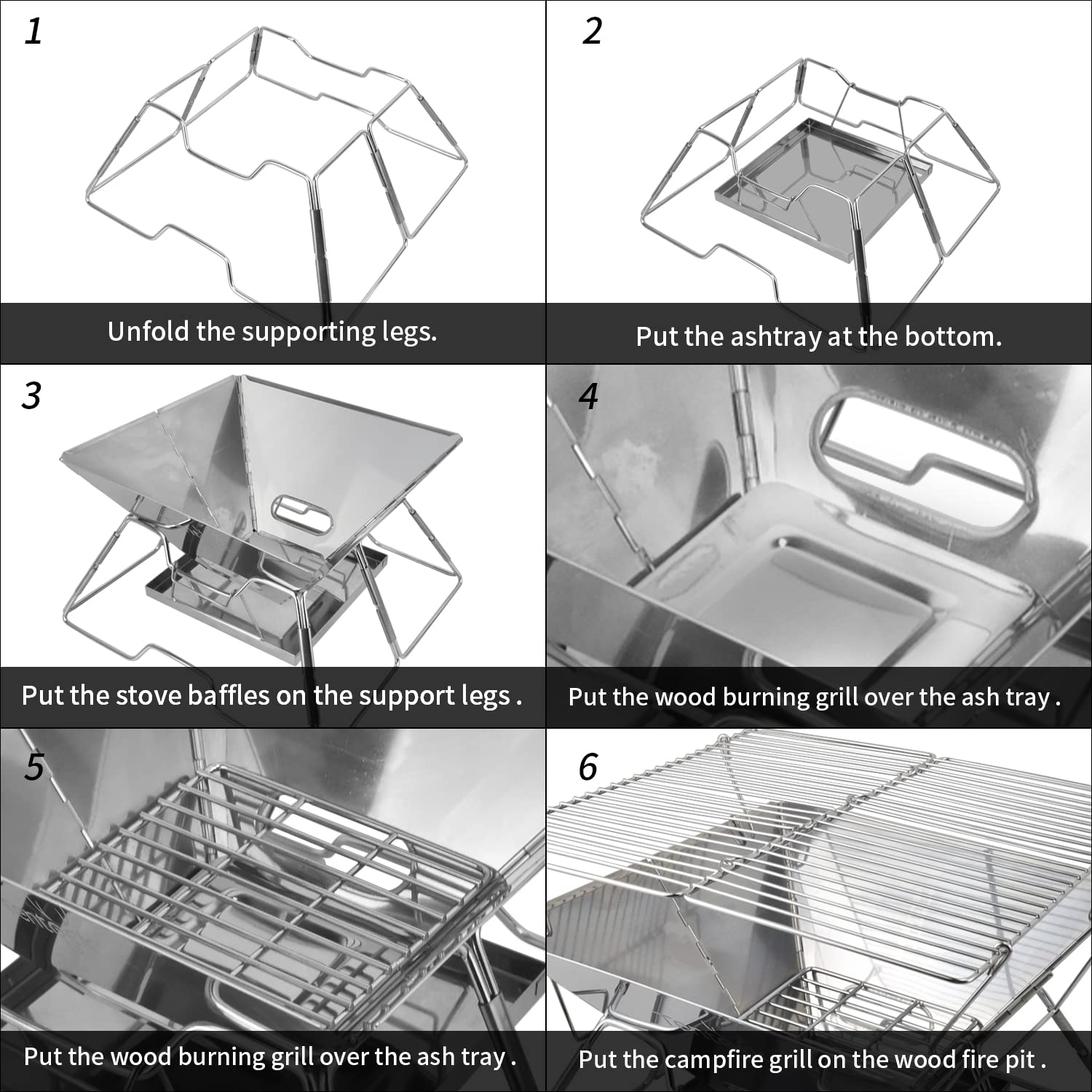 1

Unfold the supporting legs.

2

Put the ashtray at the bottom.

3

Put the stove baffles on the support legs .

4

Put the wood burning grill over the ash tray .

5

Put the wood burning grill over the ash tray .

6

Put the campfire grill on the wood fire pit .