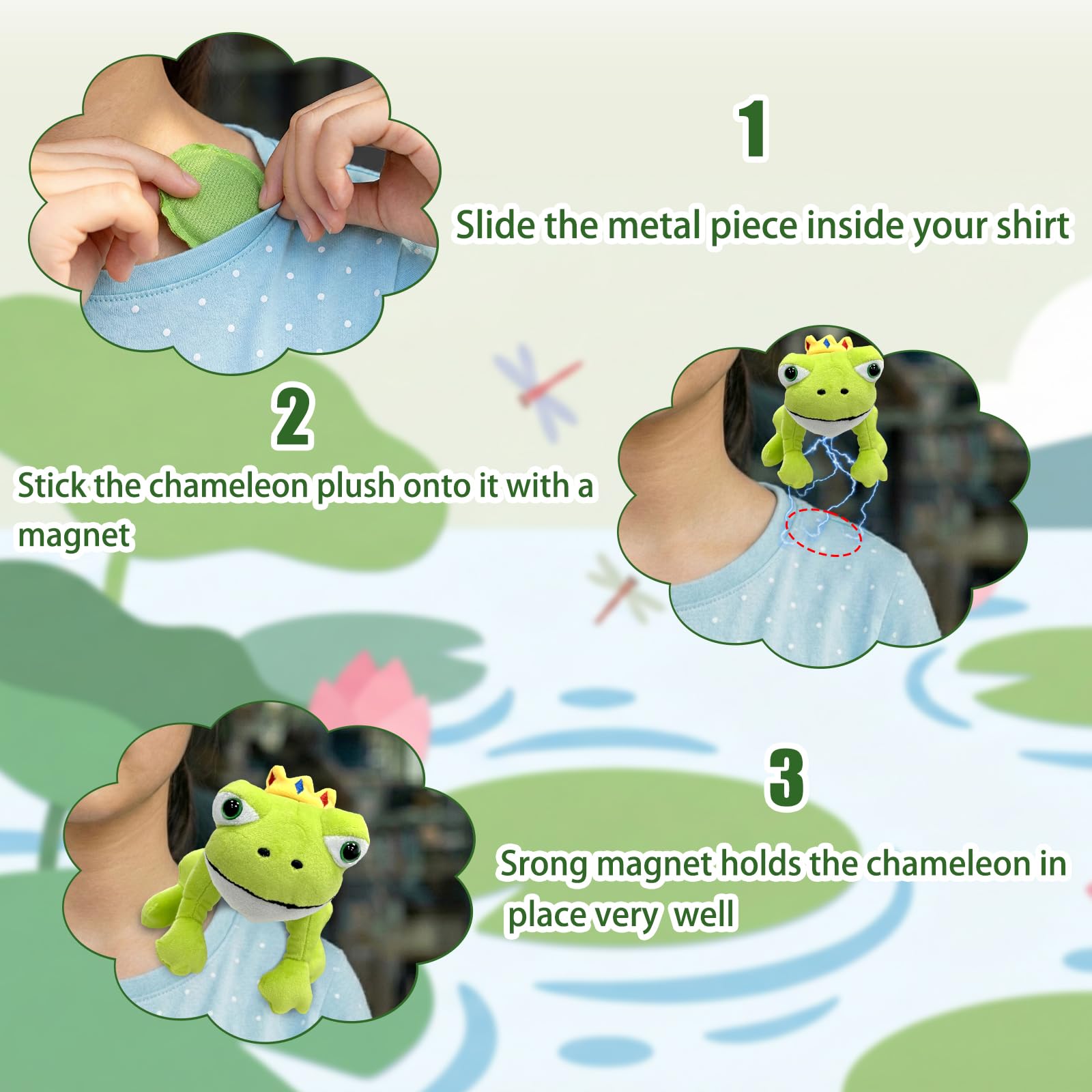 1

Slide the metal piece inside your shirt

2

Stick the chameleon plush onto it with a magnet

3

Srong magnet holds the chameleon in place very well