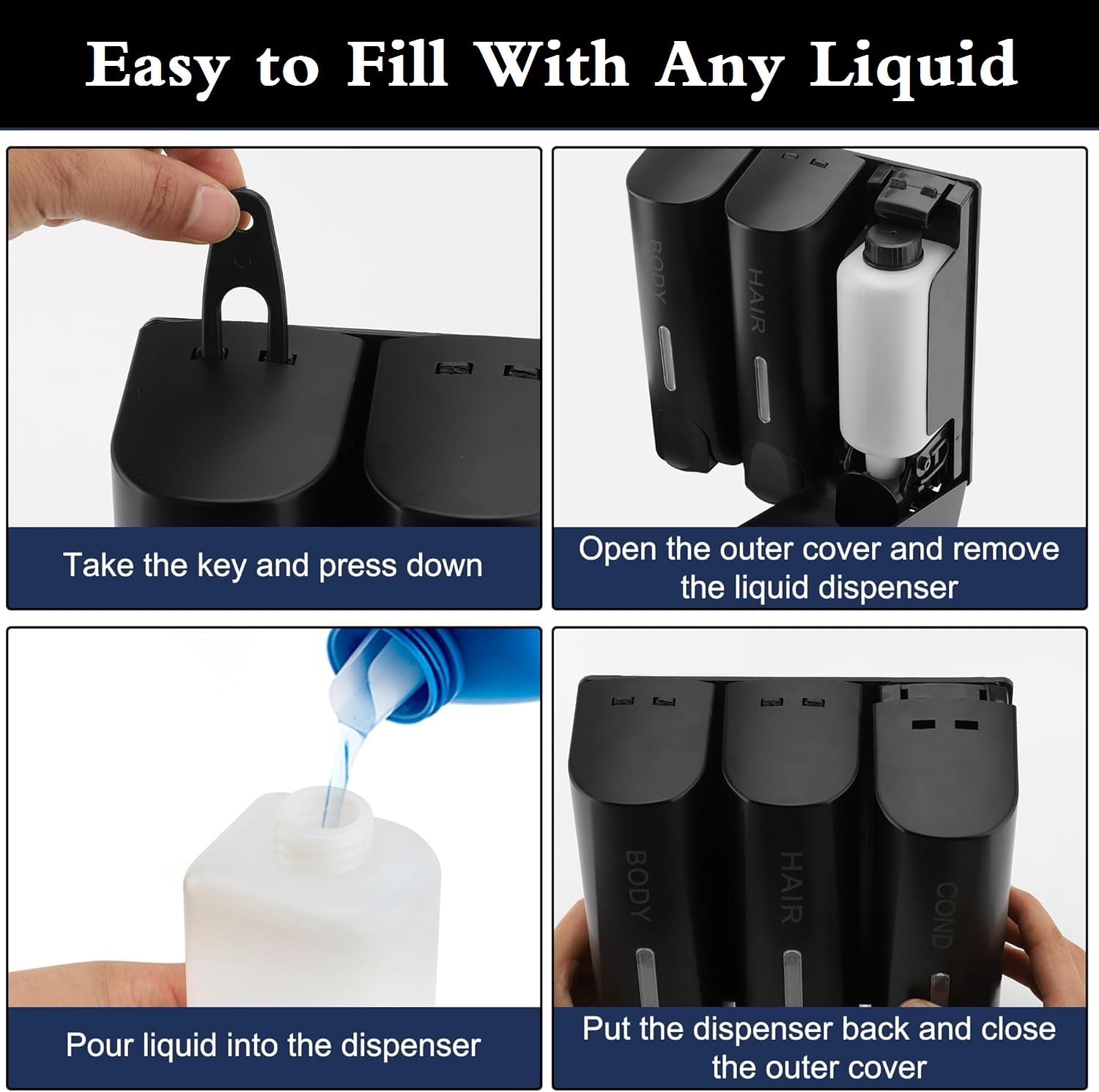 Easy to Fill With Any Liquid

Take the key and press down

BODY
HAIR

Open the outer cover and remove the liquid dispenser

Pour liquid into the dispenser

BODY
HAIR
COND

Put the dispenser back and close the outer cover