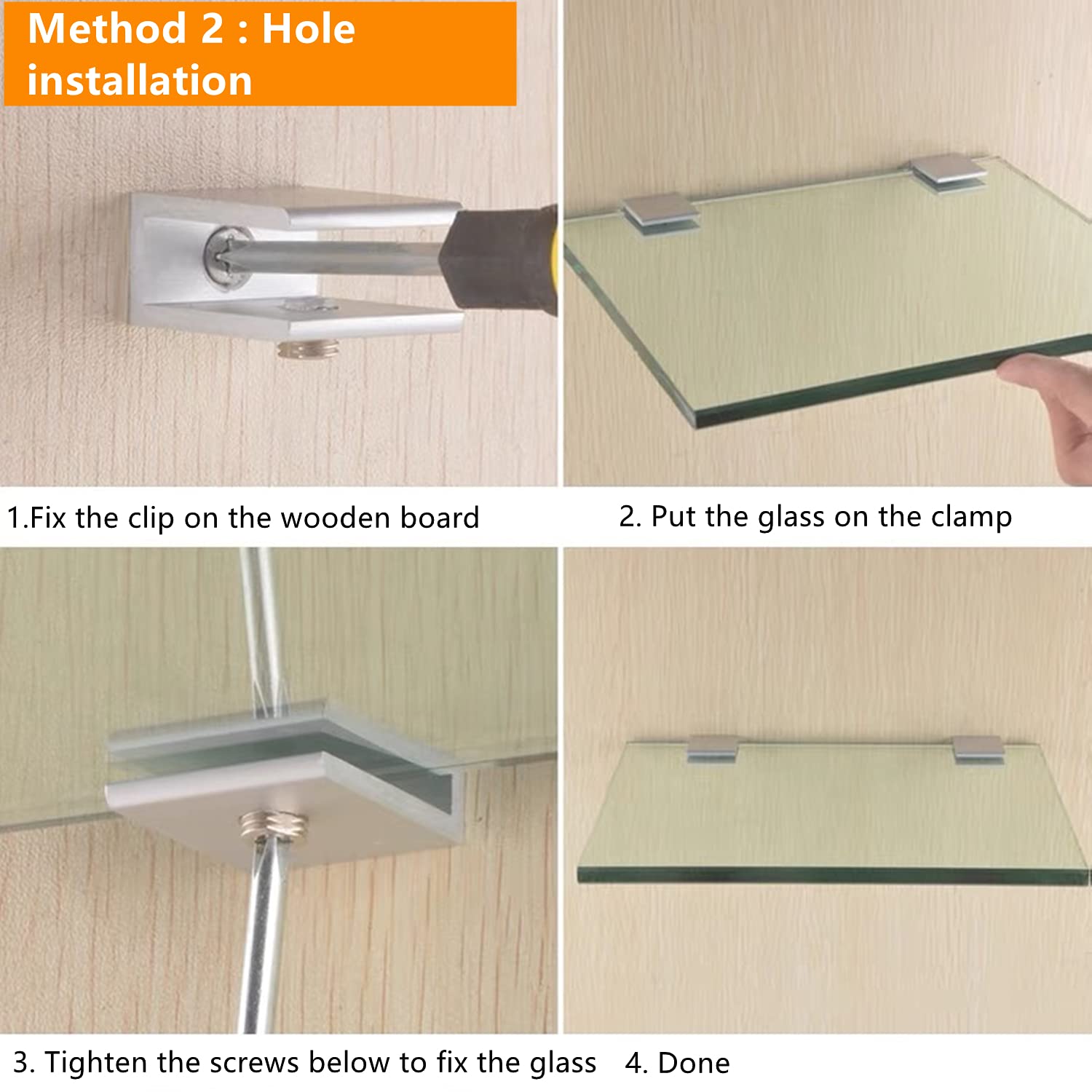 Method 2 : Hole installation

1.Fix the clip on the wooden board

2. Put the glass on the clamp

3. Tighten the screws below to fix the glass

4. Done