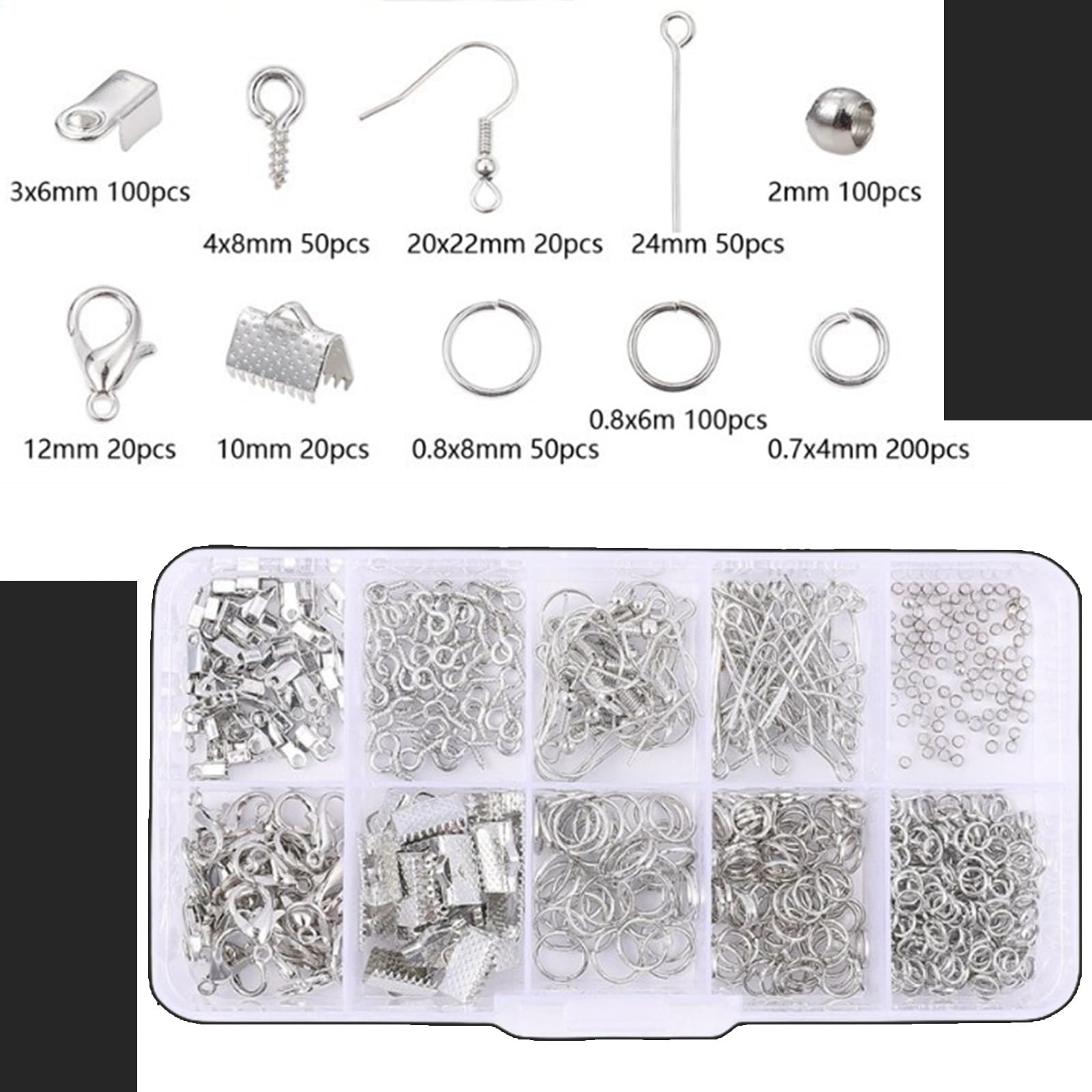 3x6mm 100pcs

4x8mm 50pcs

20x22mm 20pcs

24mm 50pcs

2mm 100pcs

12mm 20pcs

10mm 20pcs

0.8x8mm 50pcs

0.8x6m 100pcs

0.7x4mm 200pcs