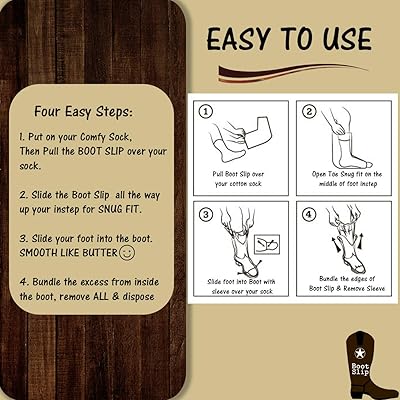 Four Easy Steps:

1. Put on your Comfy Sock, Then Pull the BOOT SLIP over your sock.

2. Slide the Boot Slip all the way up your instep for SNUG FIT.

3. Slide your foot into the boot. SMOOTH LIKE BUTTER

4. Bundle the excess from inside the boot, remove ALL & dispose

EASY TO USE

1
Pull Boot Slip over your cotton sock

2
Open Toe Snug fit on the middle of foot instep

3
Slide foot into Boot with sleeve over your sock

4
Bundle the edges of Boot Slip & Remove Sleeve

Boot Slip