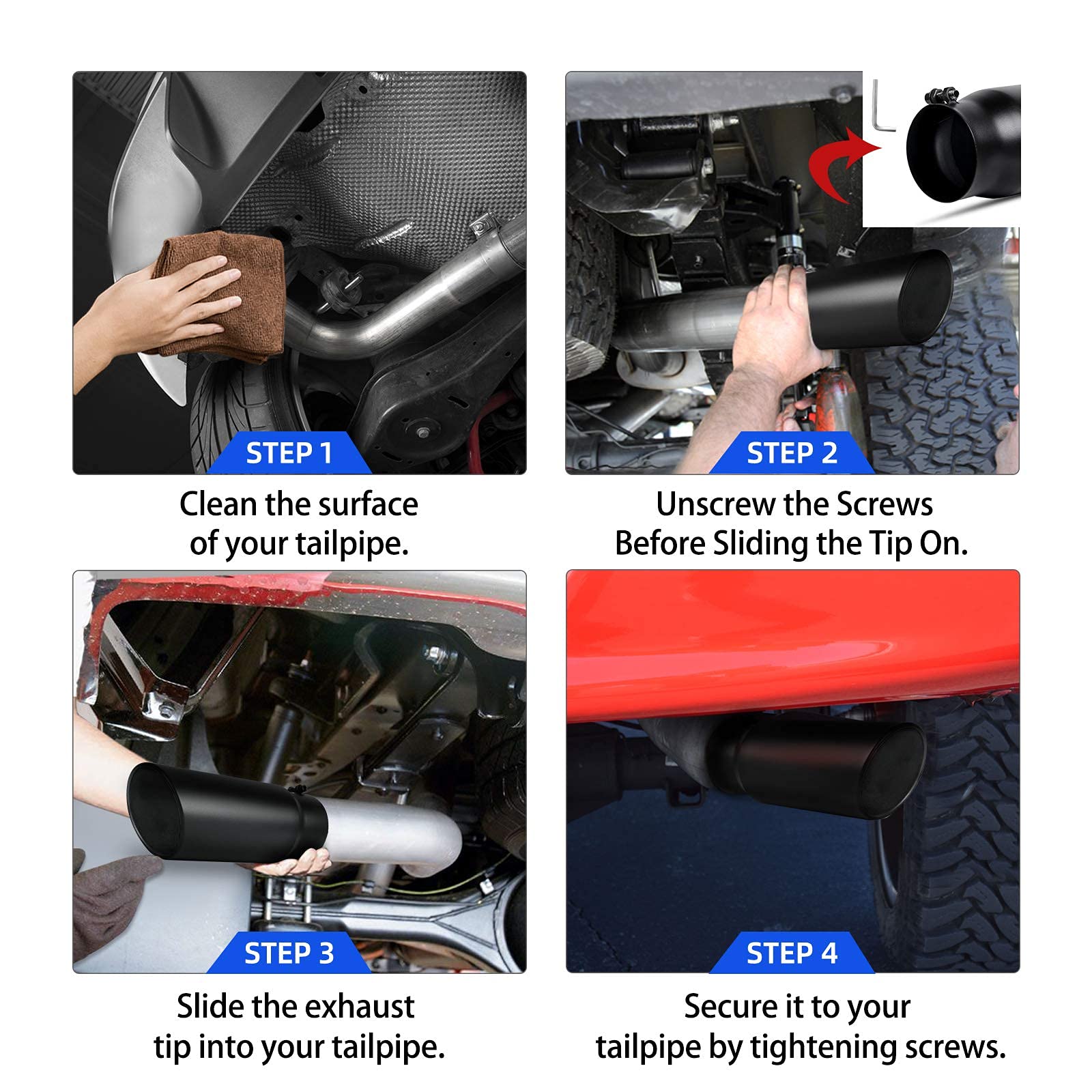 STEP 1

Clean the surface of your tailpipe.

STEP 2

Unscrew the Screws Before Sliding the Tip On.

STEP 3

Slide the exhaust tip into your tailpipe.

STEP 4

Secure it to your tailpipe by tightening screws.