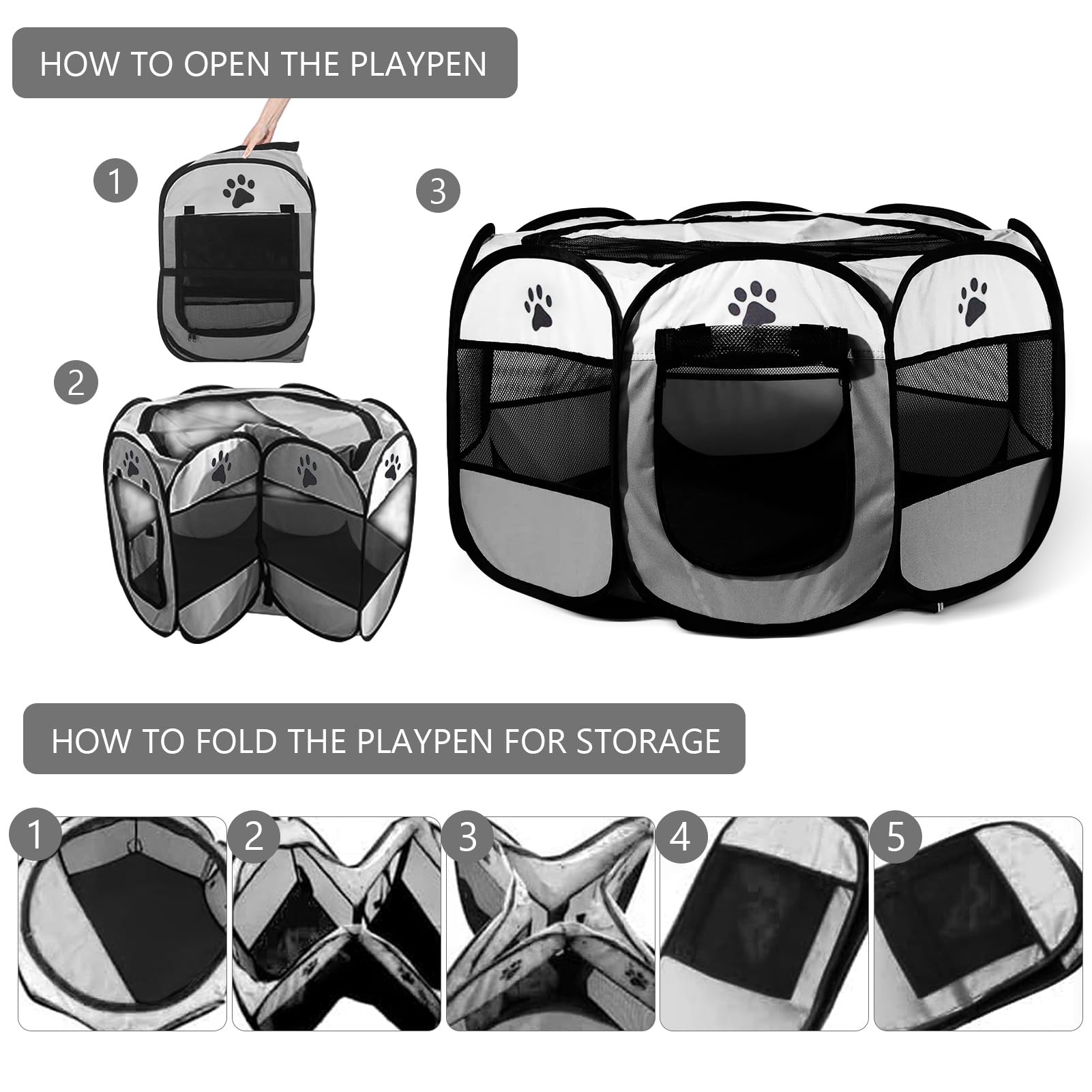 HOW TO OPEN THE PLAYPEN

1

2

3

HOW TO FOLD THE PLAYPEN FOR STORAGE

1

2

3

4

5