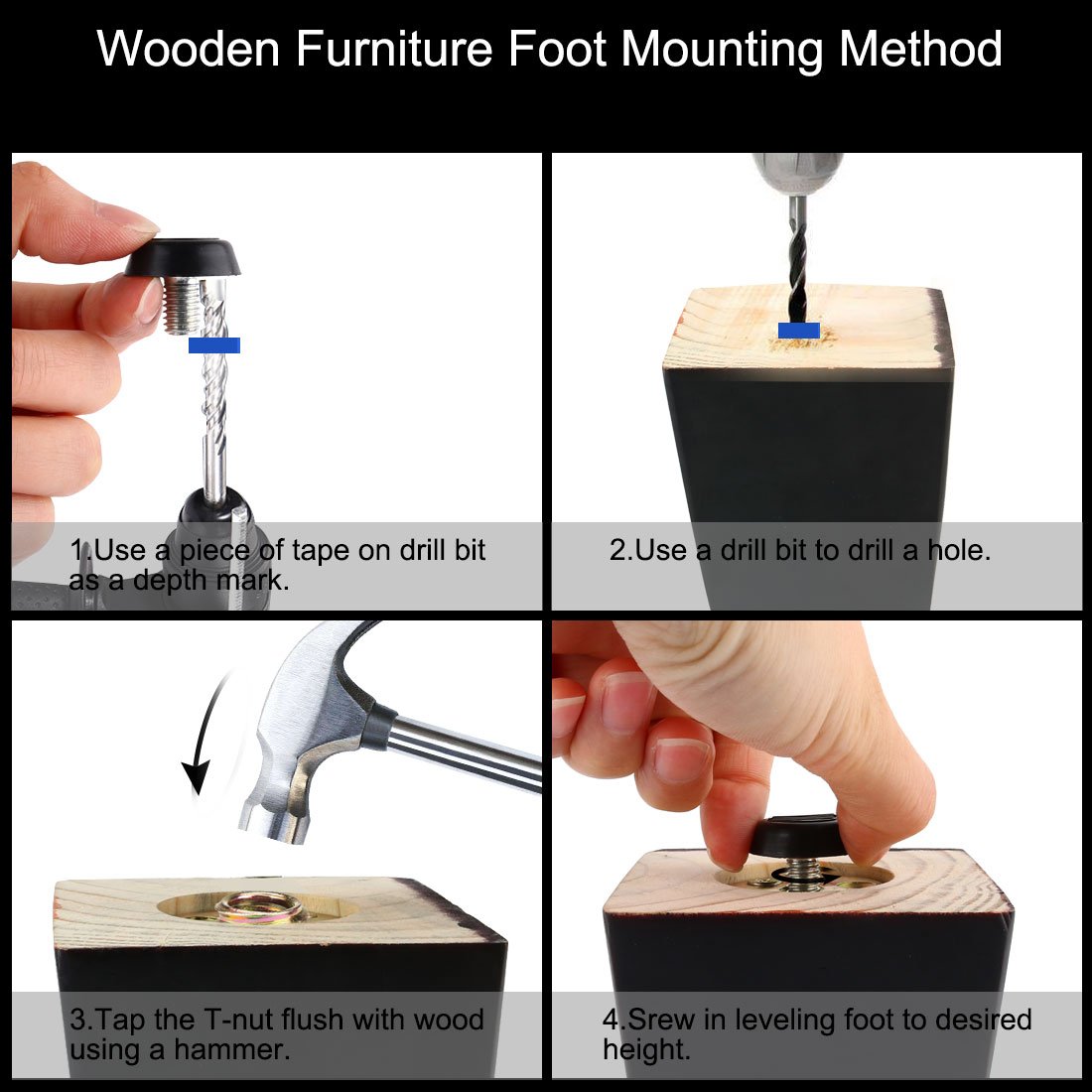 Wooden Furniture Foot Mounting Method

1.Use a piece of tape on drill bit as a depth mark.

2.Use a drill bit to drill a hole.

3.Tap the T-nut flush with wood using a hammer.

4.Srew in leveling foot to desired height.