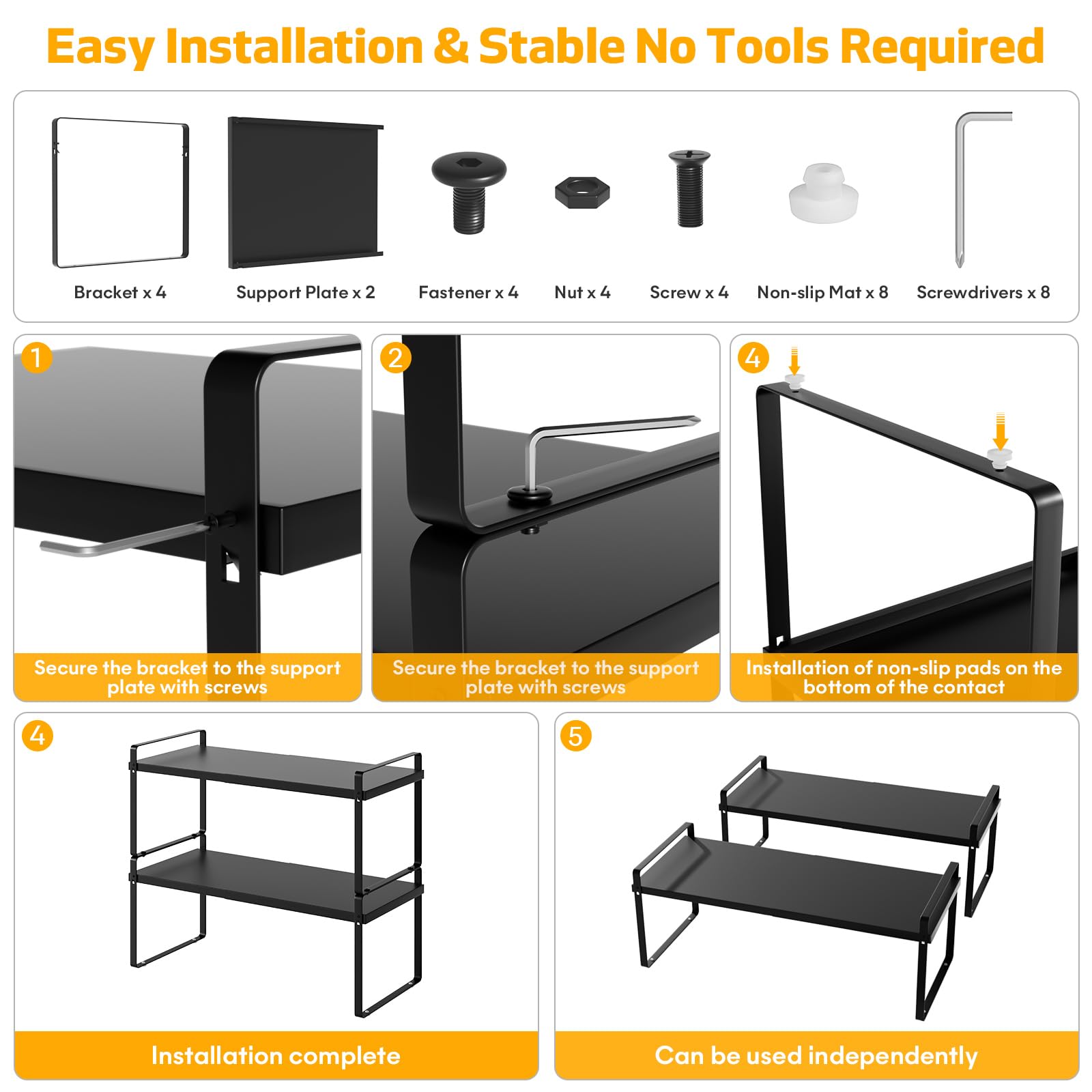 Easy Installation & Stable No Tools Required

Bracket x 4

Support Plate x 2

Fastener x 4

Nut x 4

Screw x 4

Non-slip Mat x 8

Screwdrivers x 8

1

Secure the bracket to the support plate with screws

2

Secure the bracket to the support plate with screws

4

Installation of non-slip pads on the bottom of the contact

4

Installation complete

5

Can be used independently