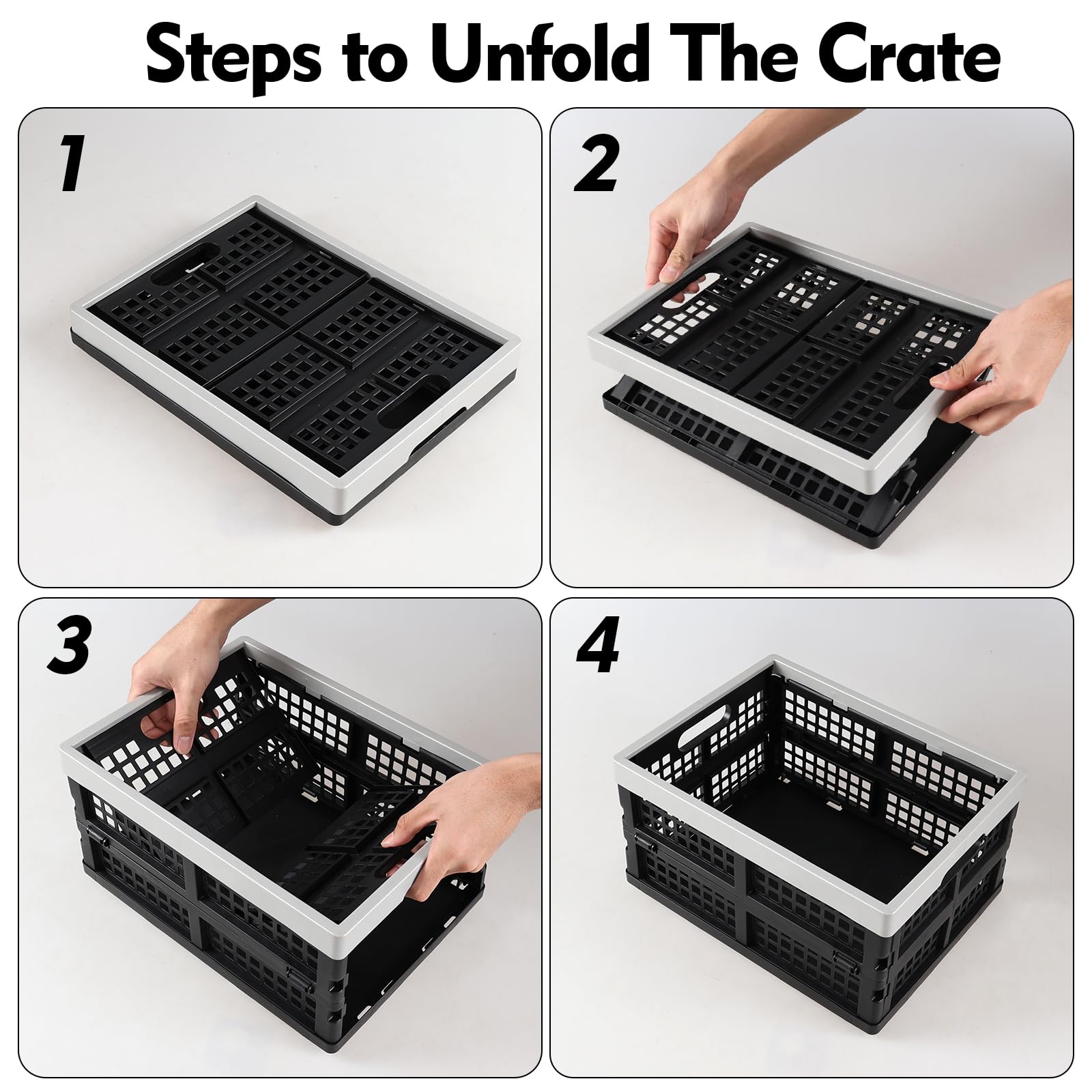 Steps to Unfold The Crate

1

2

3

4