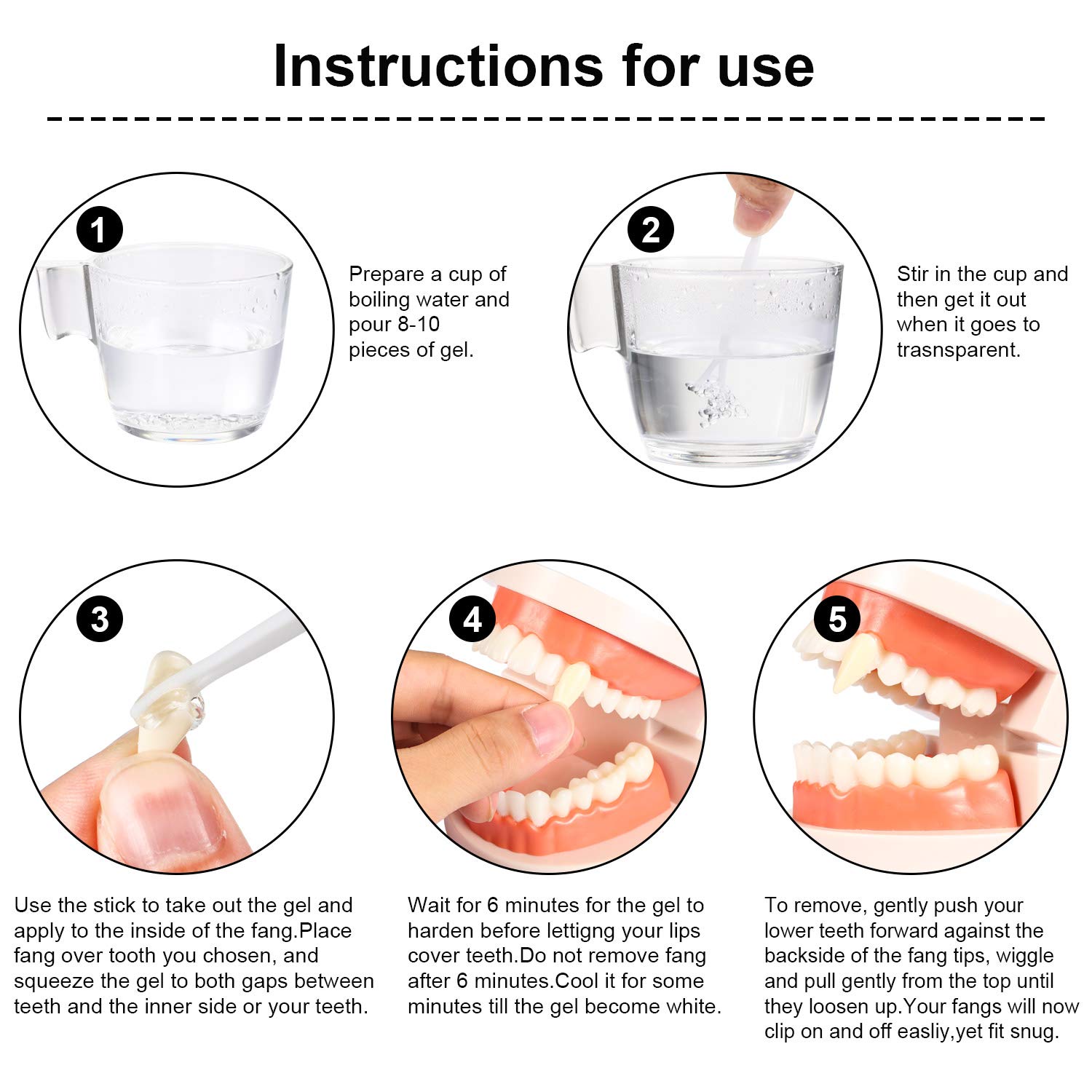 Instructions for use

1

Prepare a cup of boiling water and pour 8-10 pieces of gel.

2

Stir in the cup and then get it out when it goes to trasnsparent.

3

Use the stick to take out the gel and apply to the inside of the fang.Place fang over tooth you chosen, and squeeze the gel to both gaps between teeth and the inner side or your teeth.

4

Wait for 6 minutes for the gel to harden before lettigng your lips cover teeth.Do not remove fang after 6 minutes.Cool it for some minutes till the gel become white.

5

To remove, gently push your lower teeth forward against the backside of the fang tips, wiggle and pull gently from the top until they loosen up.Your fangs will now clip on and off easliy,yet fit snug.