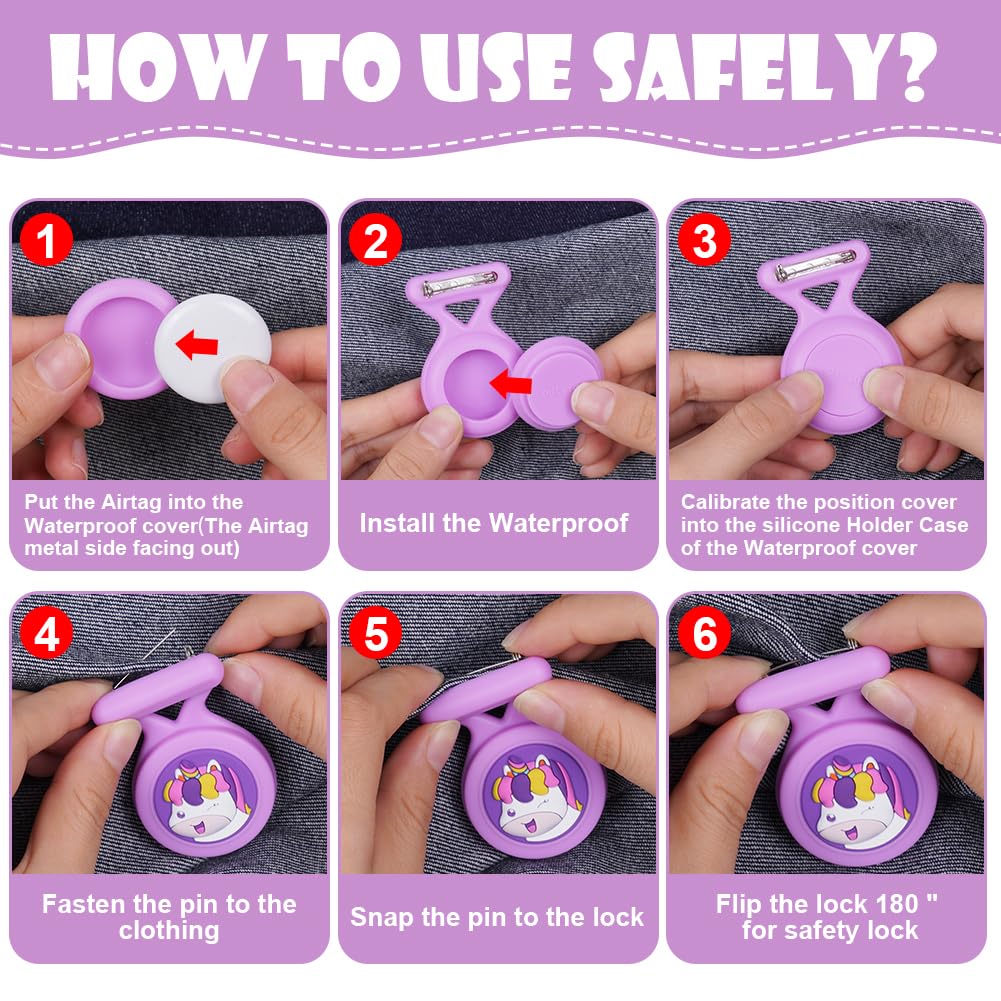 HOW TO USE SAFELY?

1

Put the Airtag into the Waterproof cover(The Airtag metal side facing out)

2

Install the Waterproof

3

Calibrate the position cover into the silicone Holder Case of the Waterproof cover

4

Fasten the pin to the clothing

5

Snap the pin to the lock

6

Flip the lock 180 " for safety lock