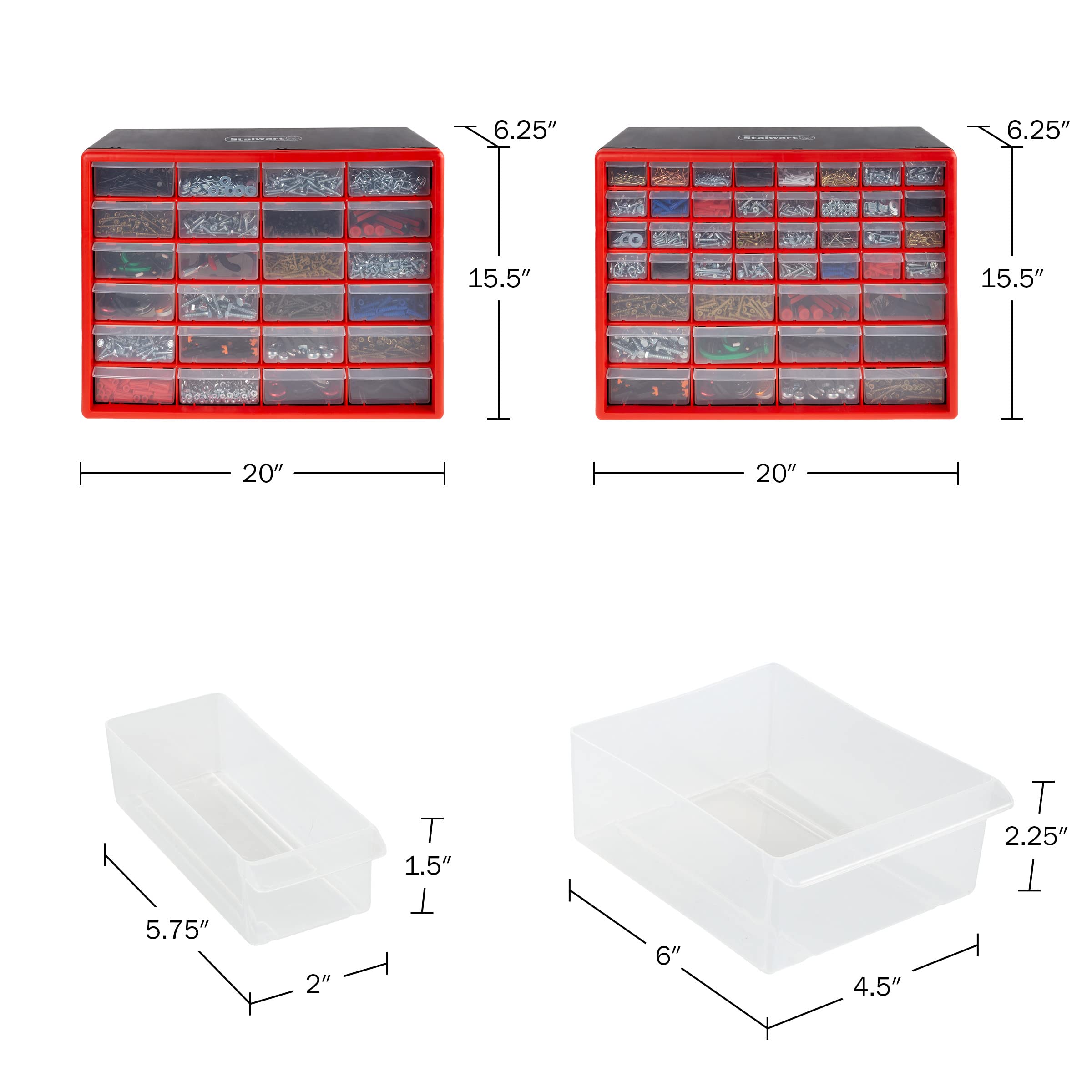 Stalwart

6.25″

15.5″

20″

Stalwart

6.25″

15.5″

20″

1.5″

5.75″

2″

2.25″

6″

4.5″