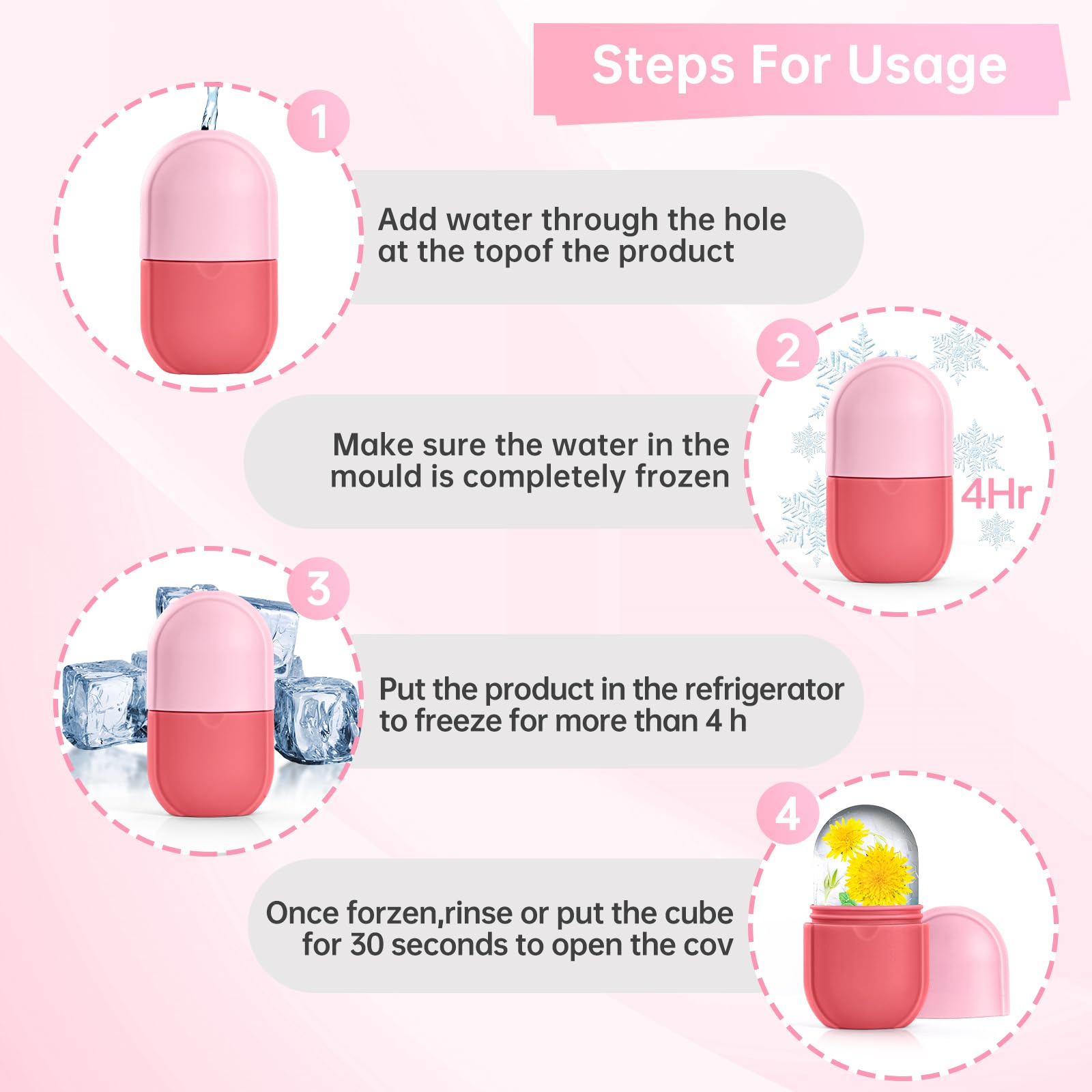 Steps For Usage

1

Add water through the hole at the topof the product

2

Make sure the water in the mould is completely frozen

4Hr

3

Put the product in the refrigerator to freeze for more than 4 h

4

Once forzen,rinse or put the cube for 30 seconds to open the cov