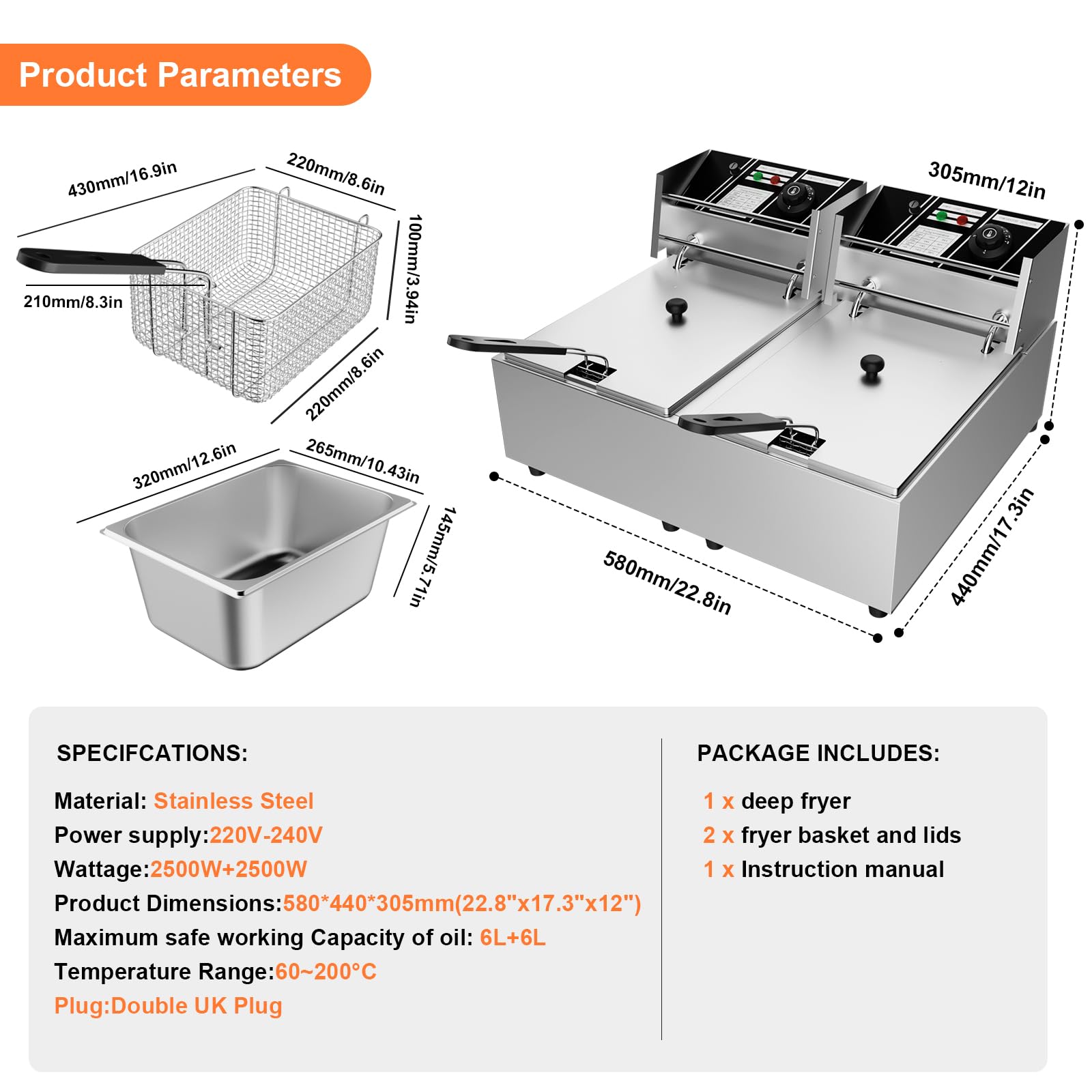 Product Parameters

430mm/16.9in
220mm/8.6in
100mm/3.94in
210mm/8.3in
220mm/8.6in

320mm/12.6in
265mm/10.43in
145mm/5.71in

305mm/12in
580mm/22.8in
440mm/17.3in

SPECIFCATIONS:

Material: Stainless Steel
Power supply:220V-240V
Wattage:2500W+2500W
Product Dimensions:580*440*305mm(22.8"x17.3"x12")
Maximum safe working Capacity of oil: 6L+6L
Temperature Range:60~200°C
Plug:Double UK Plug

PACKAGE INCLUDES:

1 x deep fryer
2 x fryer basket and lids
1 x Instruction manual