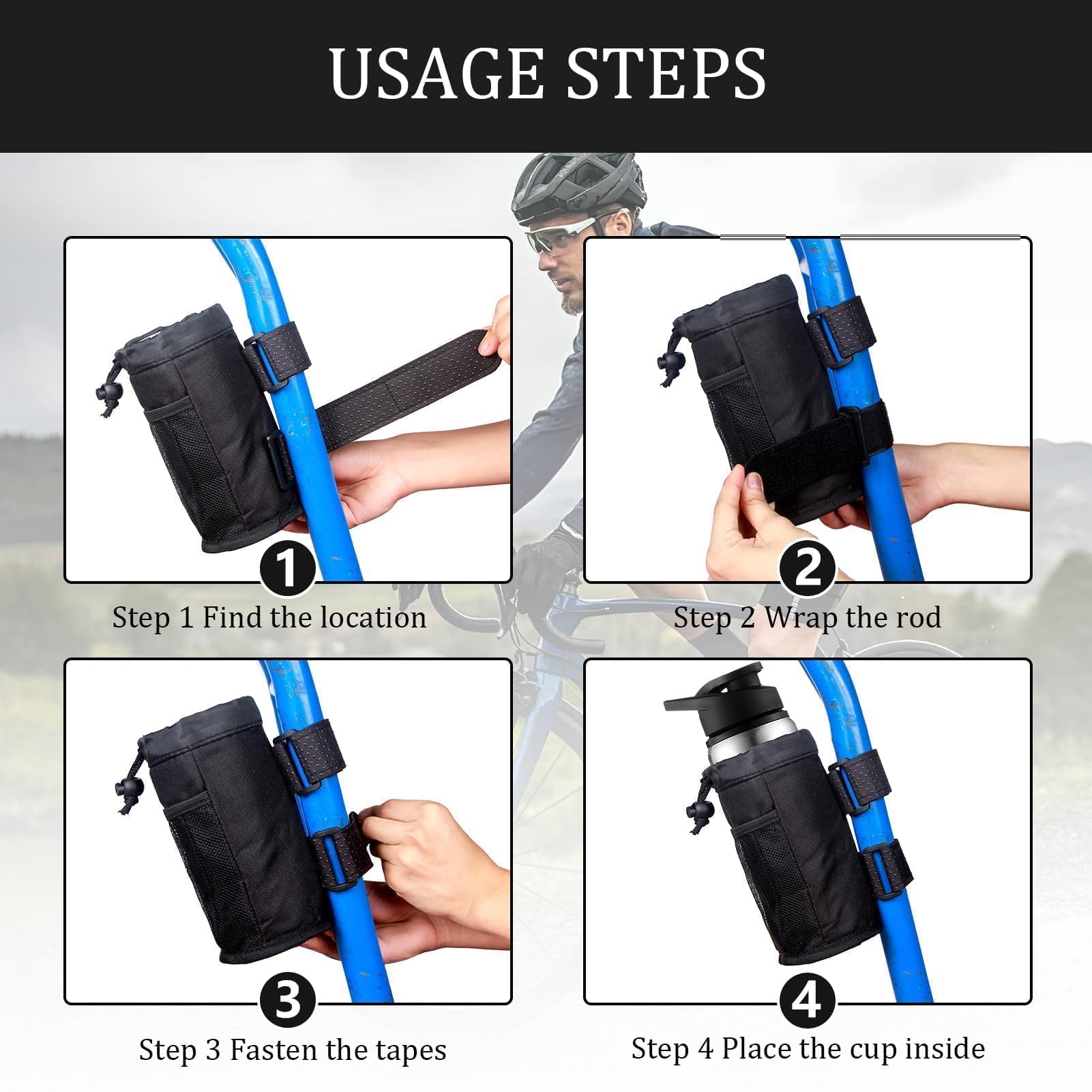 USAGE STEPS

1

Step 1 Find the location

2

Step 2 Wrap the rod

3

Step 3 Fasten the tapes

4

Step 4 Place the cup inside