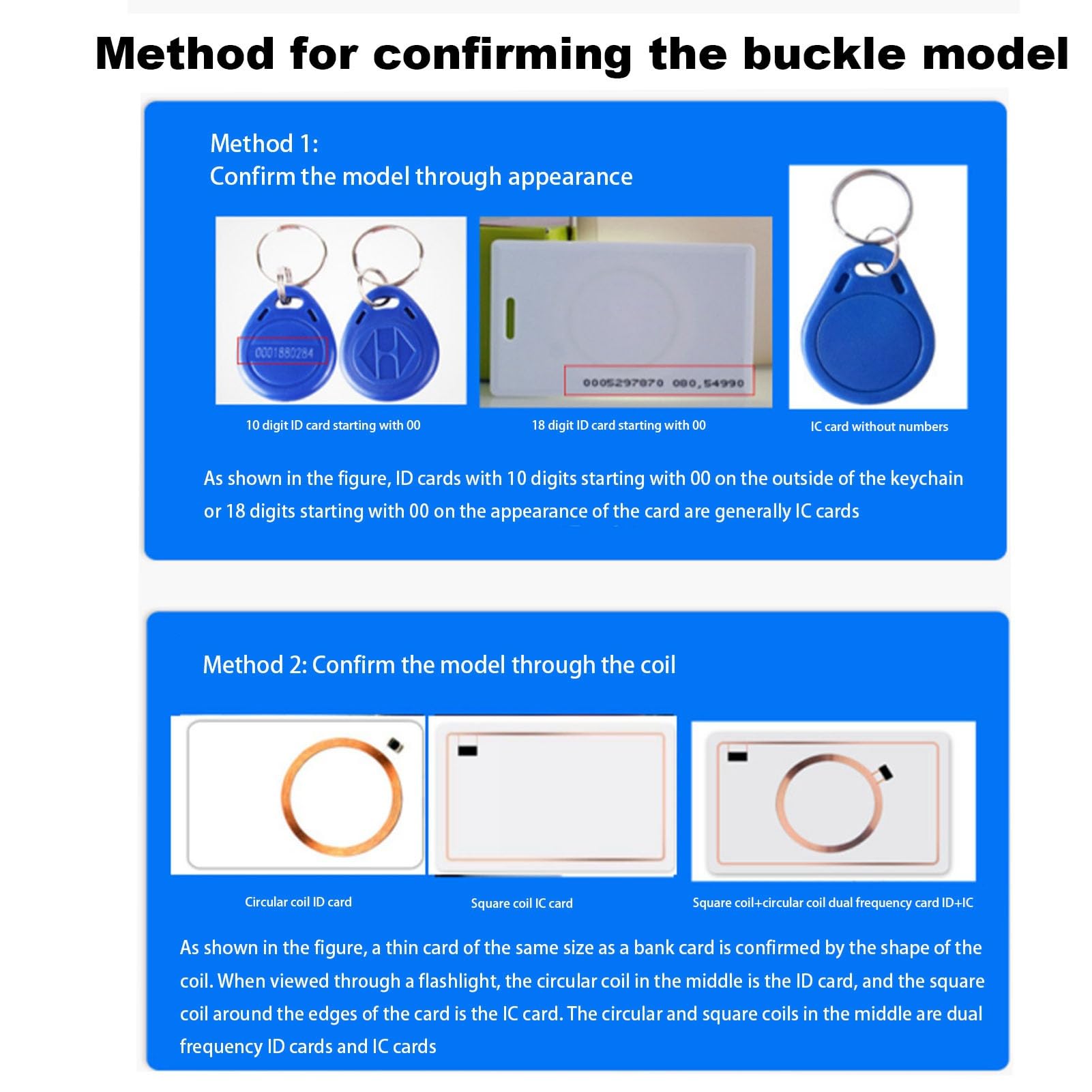 Method for confirming the buckle model

Method 1:
Confirm the model through appearance

0001880284

0005297870 080,54990

10 digit ID card starting with 00

18 digit ID card starting with 00

IC card without numbers

As shown in the figure, ID cards with 10 digits starting with 00 on the outside of the keychain or 18 digits starting with 00 on the appearance of the card are generally IC cards

Method 2: Confirm the model through the coil

Circular coil ID card

Square coil IC card

Square coil+circular coil dual frequency card ID+IC

As shown in the figure, a thin card of the same size as a bank card is confirmed by the shape of the coil. When viewed through a flashlight, the circular coil in the middle is the ID card, and the square coil around the edges of the card is the IC card. The circular and square coils in the middle are dual frequency ID cards and IC cards