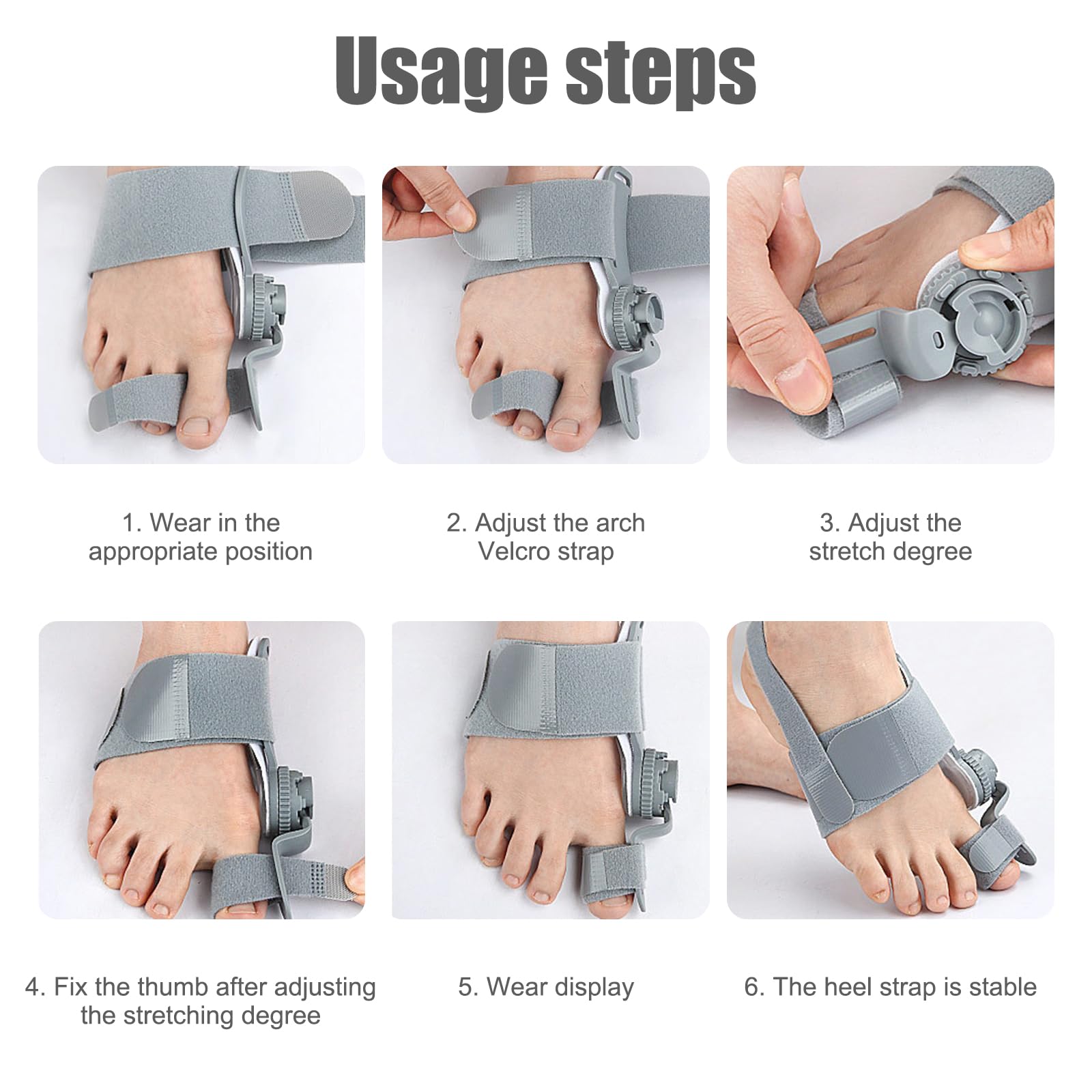 Usage steps

1. Wear in the appropriate position

2. Adjust the arch Velcro strap

3. Adjust the stretch degree

4. Fix the thumb after adjusting the stretching degree

5. Wear display

6. The heel strap is stable