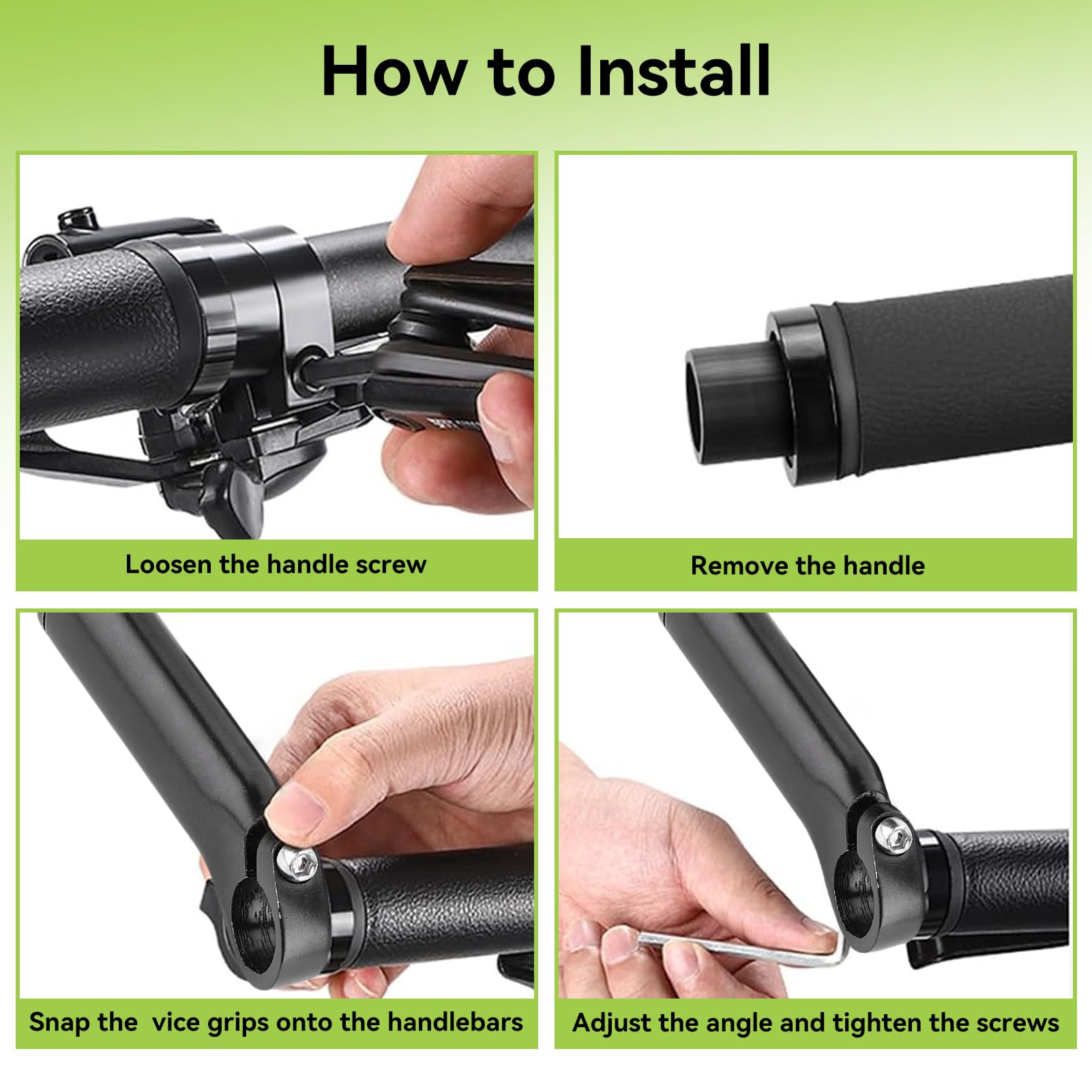 How to Install

Loosen the handle screw

Remove the handle

Snap the  vice grips onto the handlebars

Adjust the angle and tighten the screws