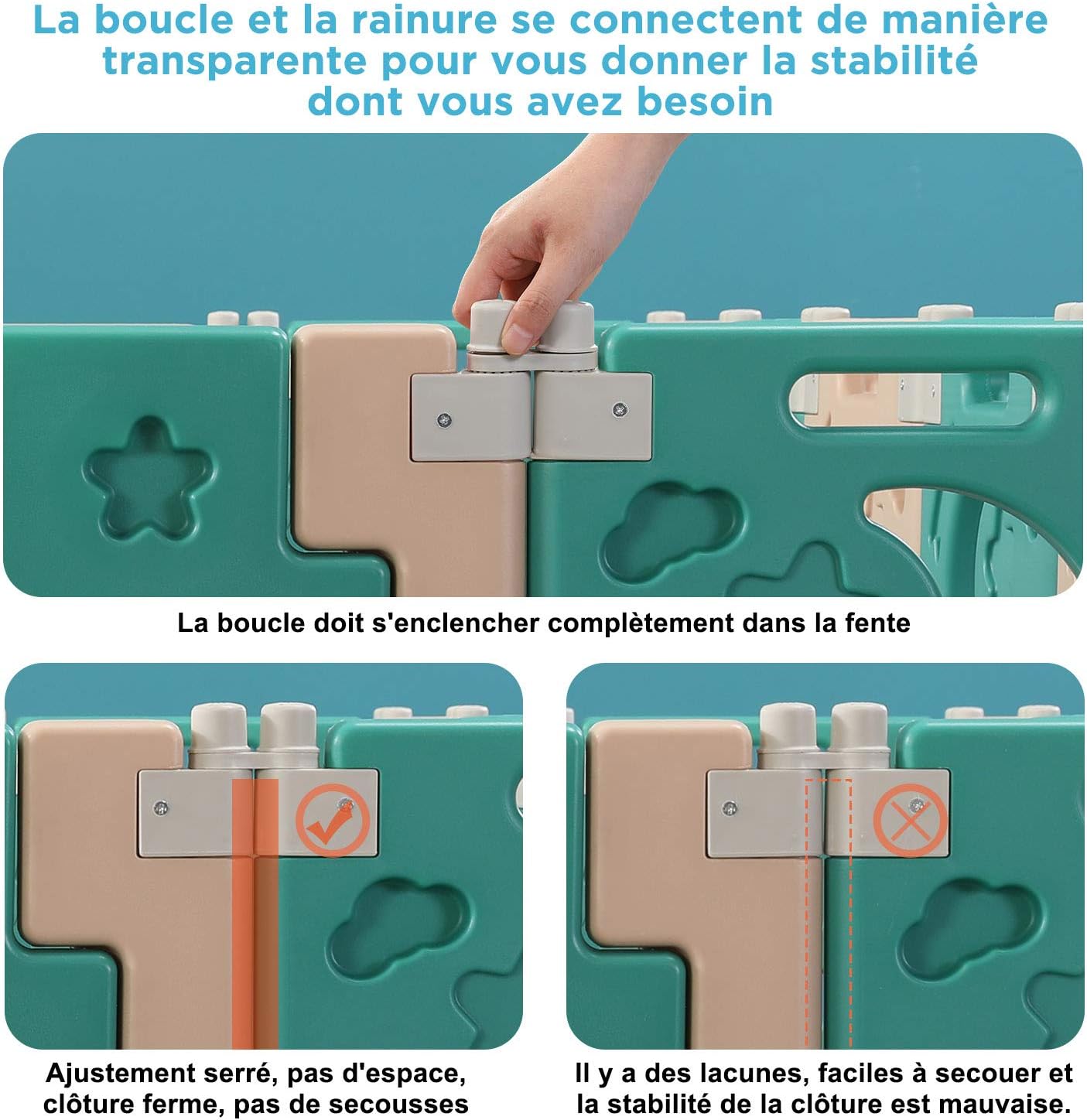 La boucle et la rainure se connectent de manière transparente pour vous donner la stabilité dont vous avez besoin

La boucle doit s'enclencher complètement dans la fente

Ajustement serré, pas d'espace, clôture ferme, pas de secousses

Il y a des lacunes, faciles à secouer et la stabilité de la clôture est mauvaise.