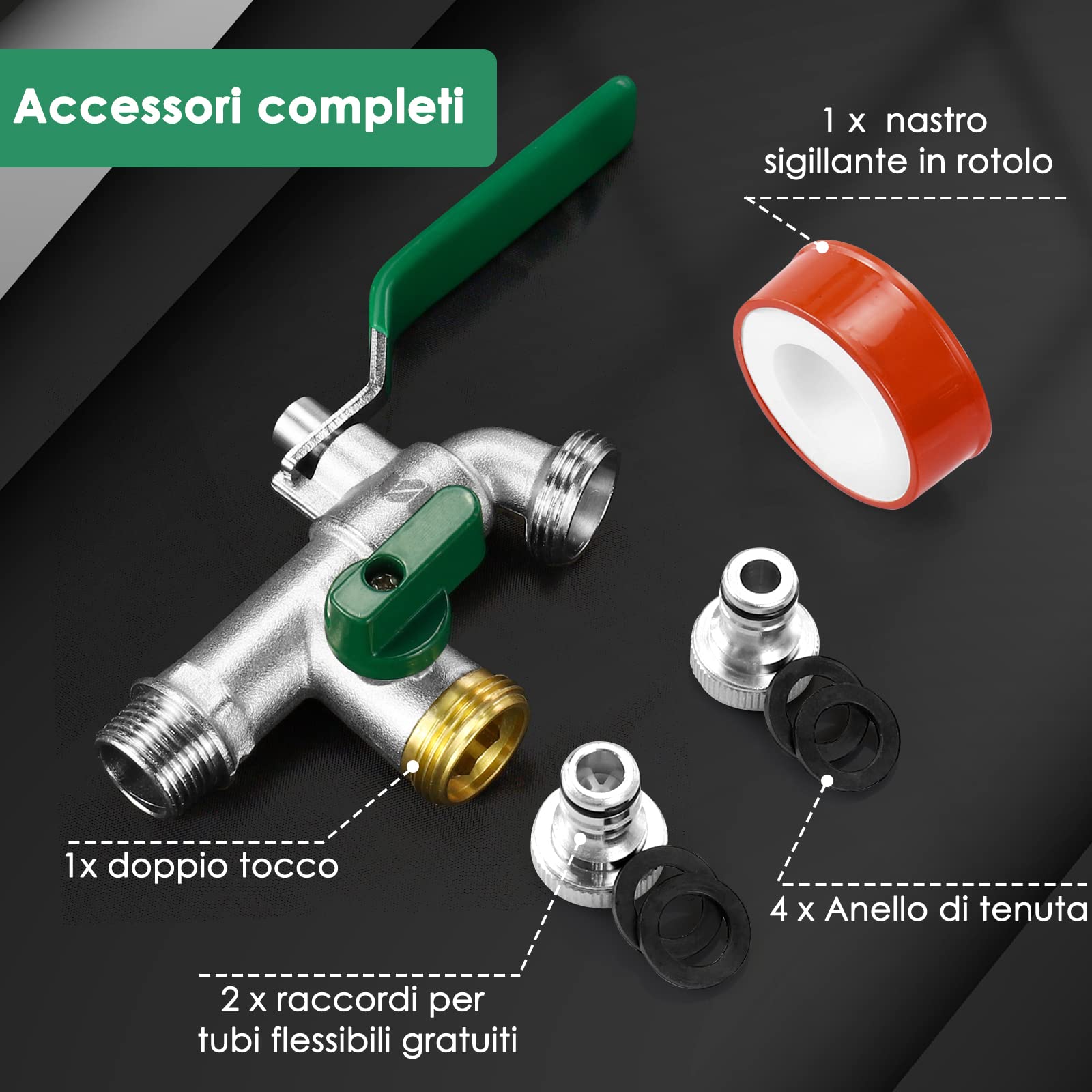 Accessori completi

1 x nastro sigillante in rotolo

1x doppio tocco

4 x Anello di tenuta

2 x raccordi per tubi flessibili gratuiti