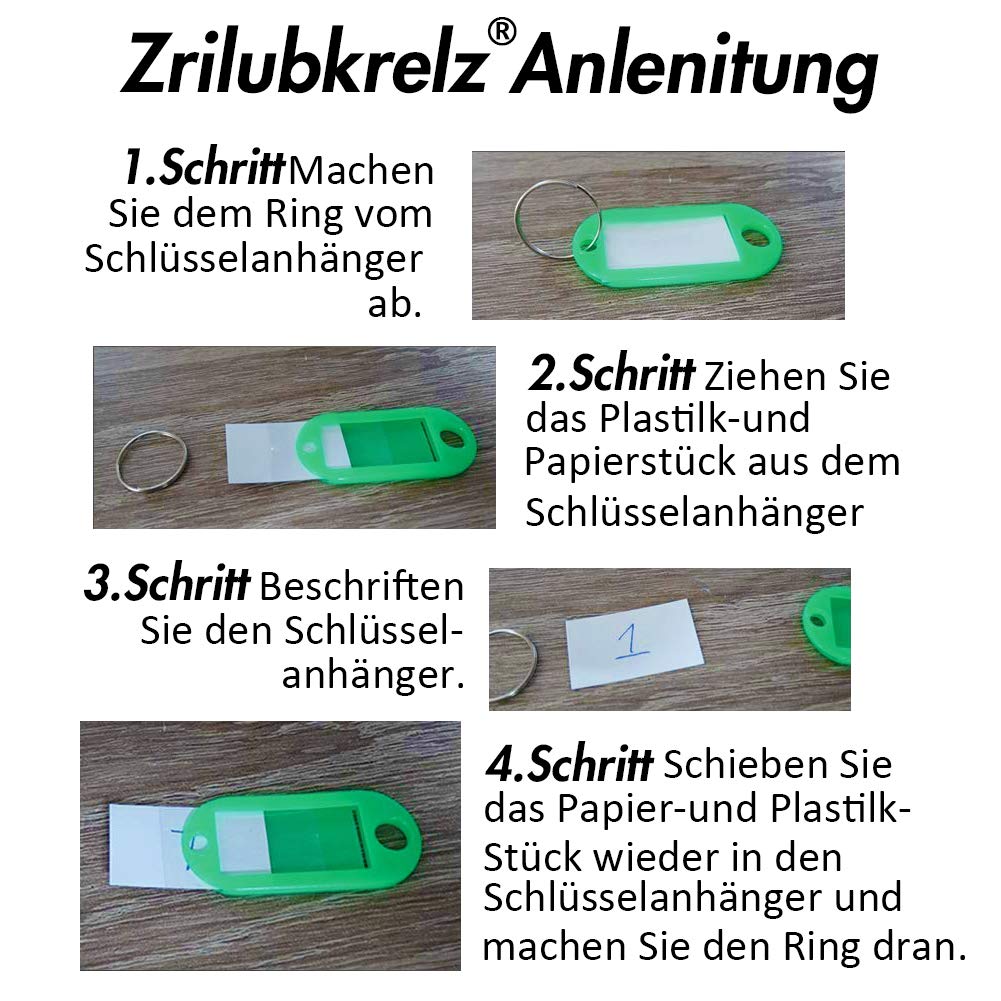 Zrilubkrelz® Anlenitung

1.Schritt Machen Sie dem Ring vom Schlüsselanhänger ab.

2.Schritt Ziehen Sie das Plastilk-und Papierstück aus dem Schlüsselanhänger

3.Schritt Beschriften Sie den Schlüsselanhänger.

1

4.Schritt Schieben Sie das Papier-und Plastilk-Stück wieder in den Schlüsselanhänger und machen Sie den Ring dran.