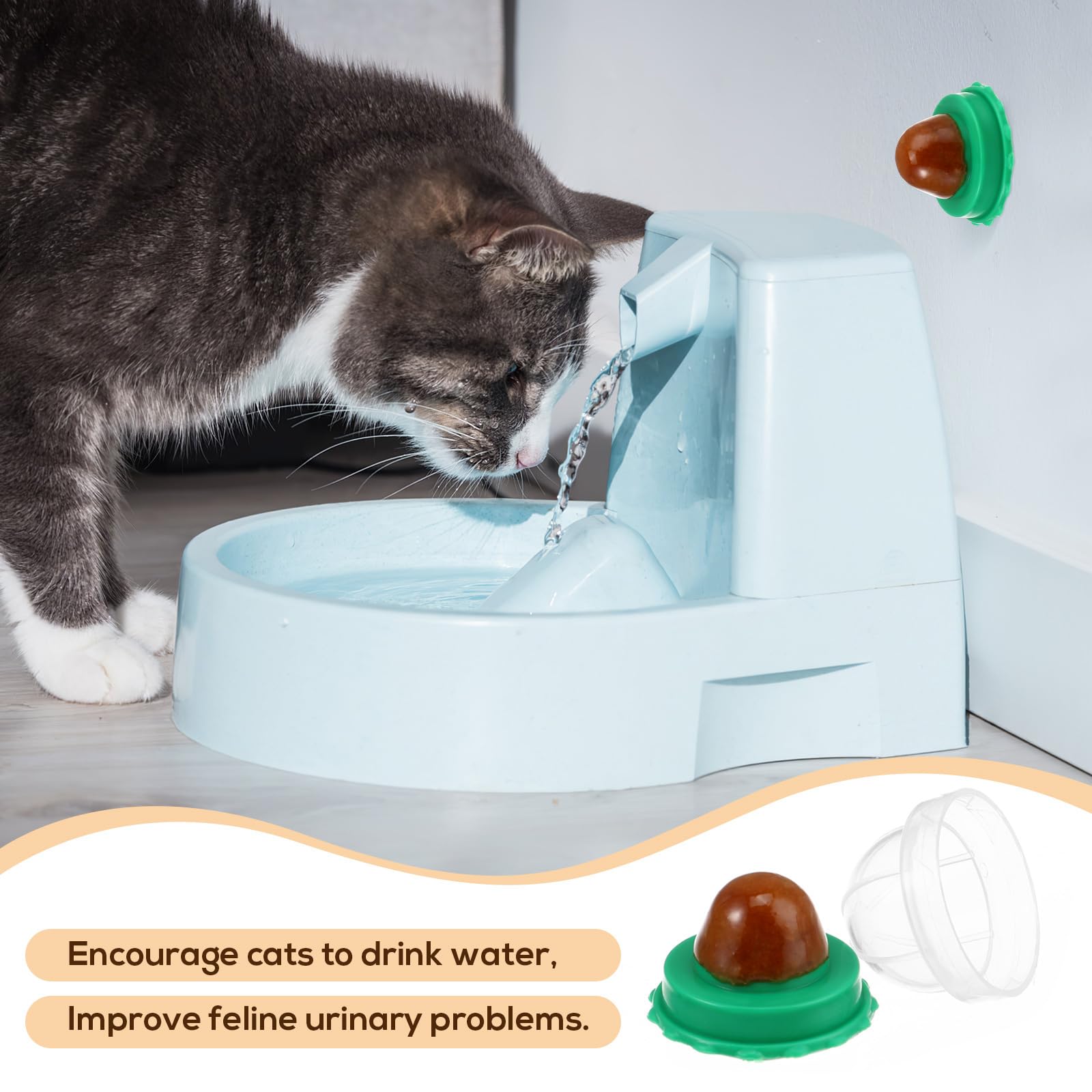 Encourage cats to drink water,

Improve feline urinary problems.