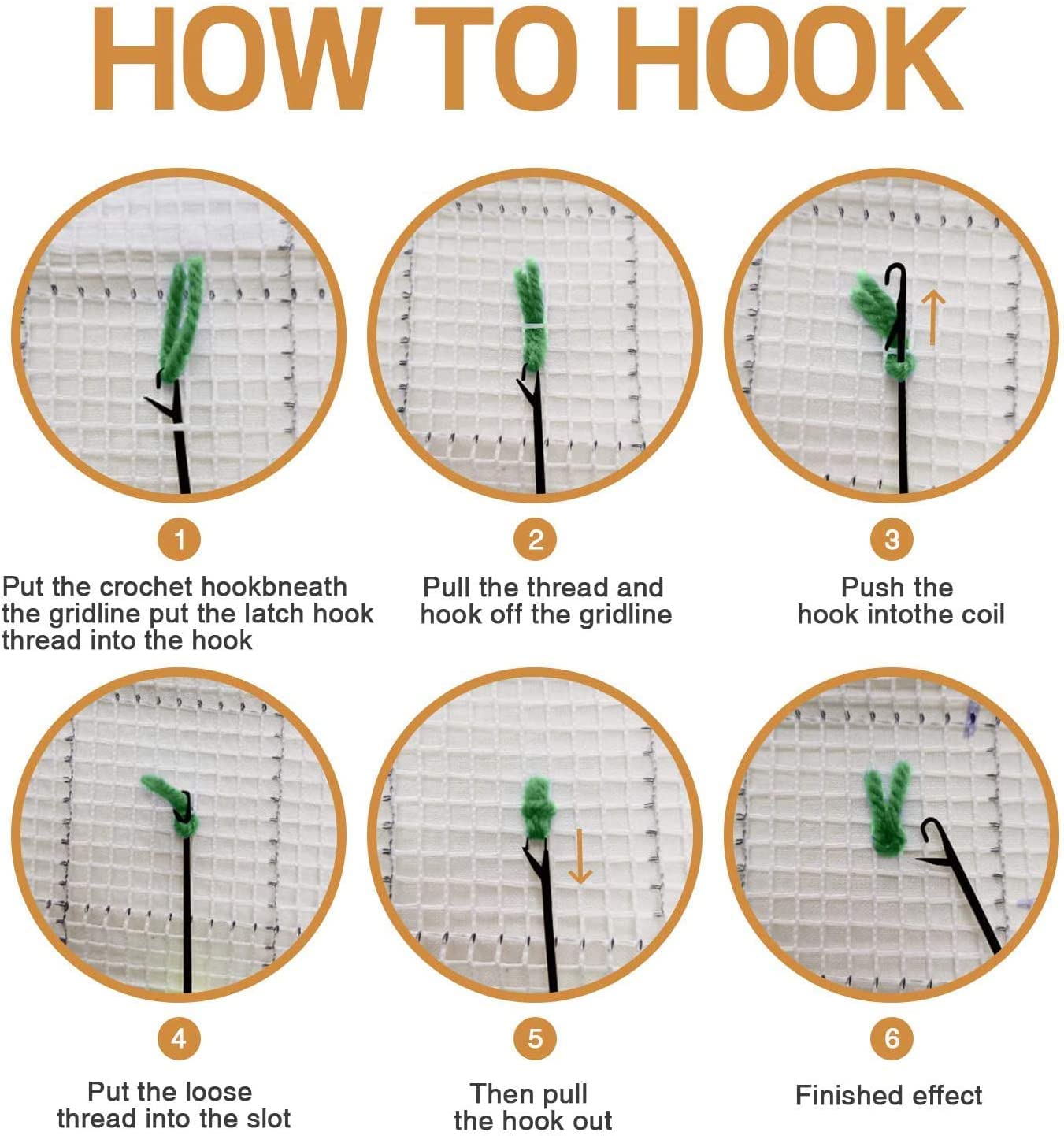 HOW TO HOOK

1

Put the crochet hookbneath the gridline put the latch hook thread into the hook

2

Pull the thread and hook off the gridline

3

Push the hook intothe coil

4

Put the loose thread into the slot

5

Then pull the hook out

6

Finished effect