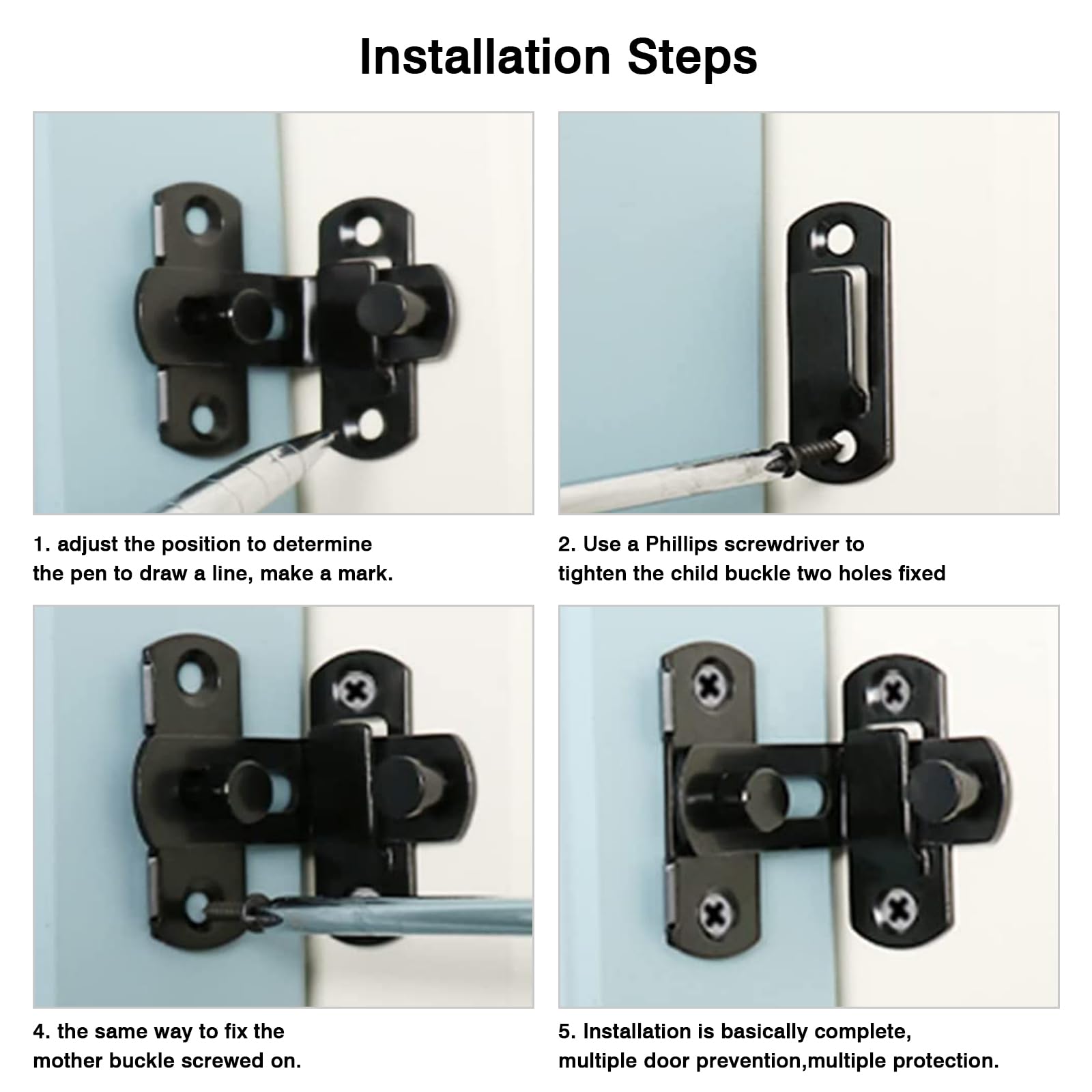 Installation Steps

1. adjust the position to determine the pen to draw a line, make a mark.

2. Use a Phillips screwdriver to tighten the child buckle two holes fixed

4. the same way to fix the mother buckle screwed on.

5. Installation is basically complete, multiple door prevention,multiple protection.