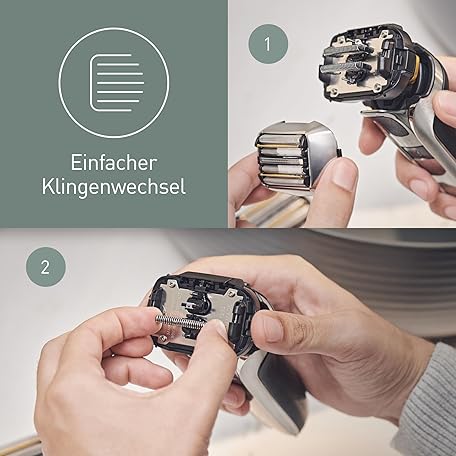 Einfacher Klingenwechsel

1

2