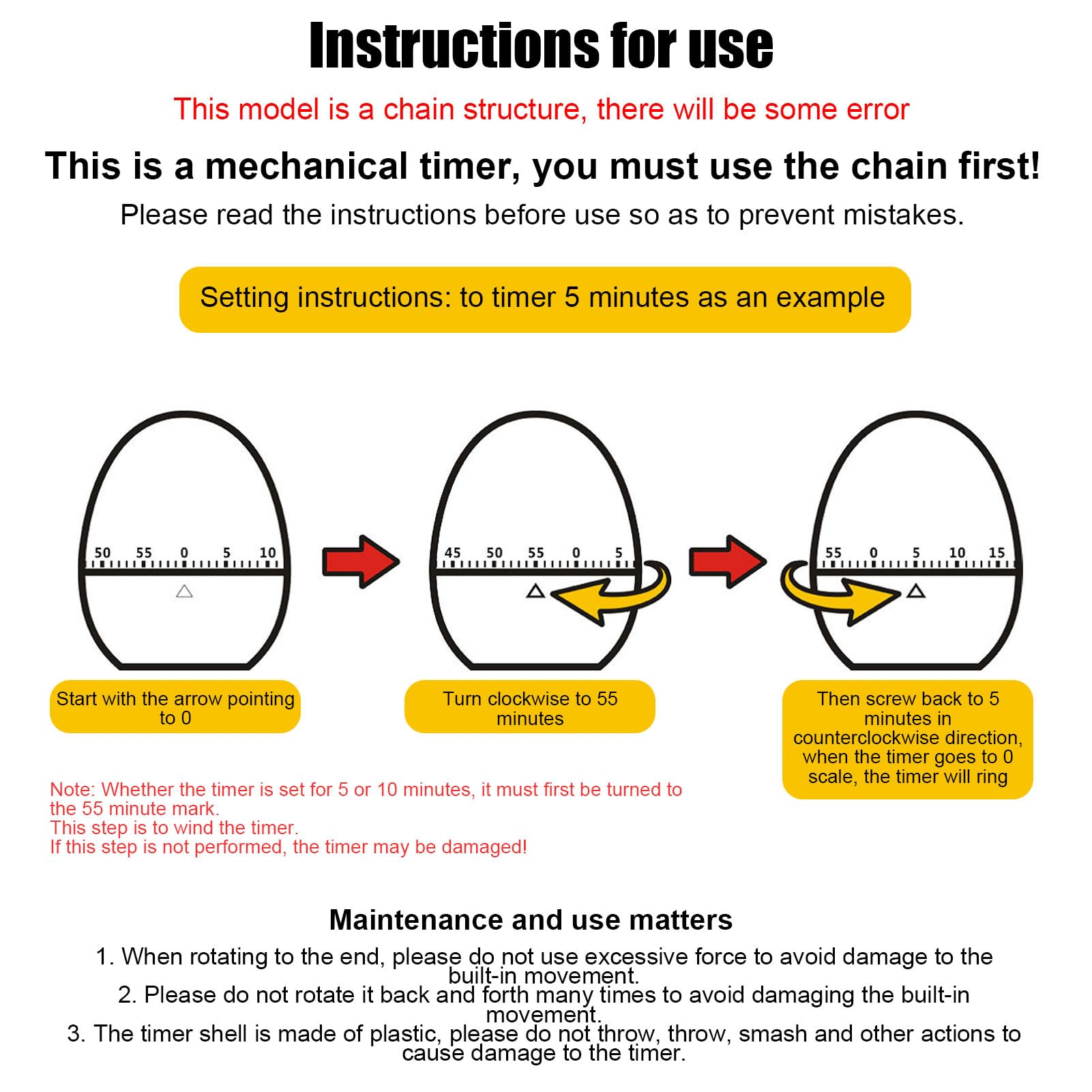 Instructions for use

This model is a chain structure, there will be some error

This is a mechanical timer, you must use the chain first!

Please read the instructions before use so as to prevent mistakes.

Setting instructions: to timer 5 minutes as an example

50 55 0 5 10

45 50 55 0 5

55 0 5 10 15

Start with the arrow pointing to 0

Turn clockwise to 55 minutes

Then screw back to 5 minutes in counterclockwise direction, when the timer goes to 0 scale, the timer will ring

Note: Whether the timer is set for 5 or 10 minutes, it must first be turned to the 55 minute mark.
This step is to wind the timer.
If this step is not performed, the timer may be damaged!

Maintenance and use matters

1. When rotating to the end, please do not use excessive force to avoid damage to the built-in movement.
2. Please do not rotate it back and forth many times to avoid damaging the built-in movement.
3. The timer shell is made of plastic, please do not throw, throw, smash and other actions to cause damage to the timer.