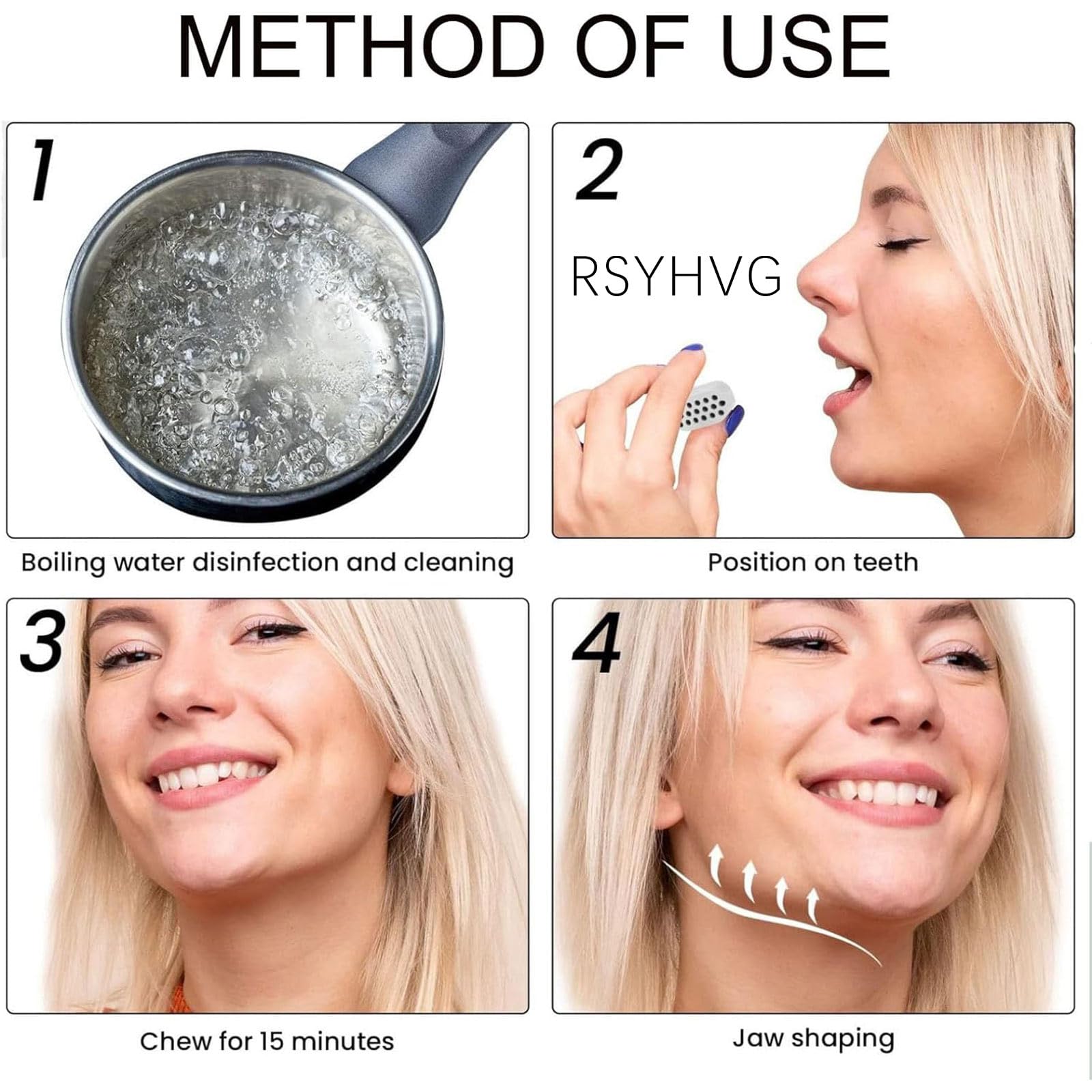 METHOD OF USE

1

Boiling water disinfection and cleaning

2

RSYHVG

Position on teeth

3

Chew for 15 minutes

4

Jaw shaping