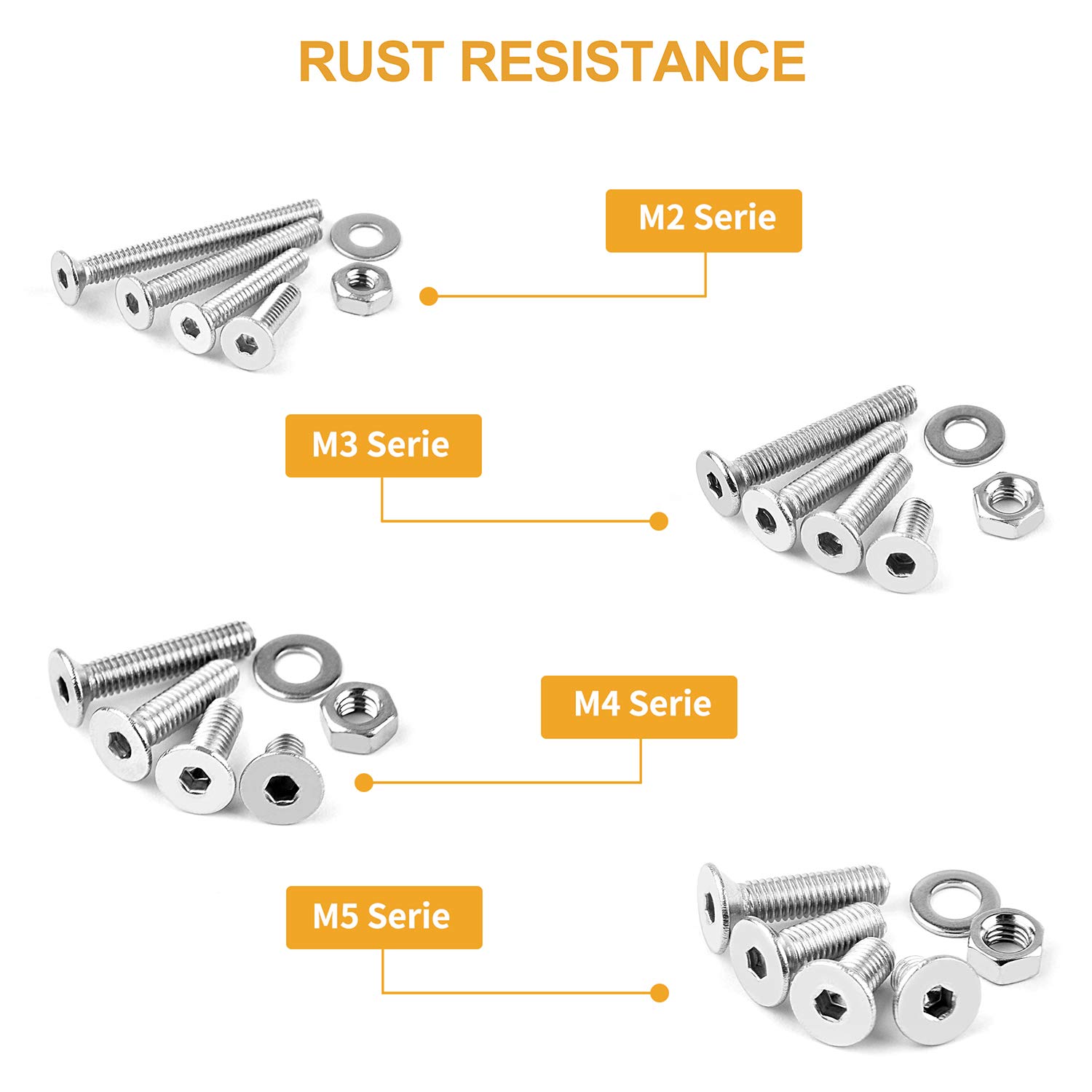 RUST RESISTANCE

M2 Serie

M3 Serie

M4 Serie

M5 Serie