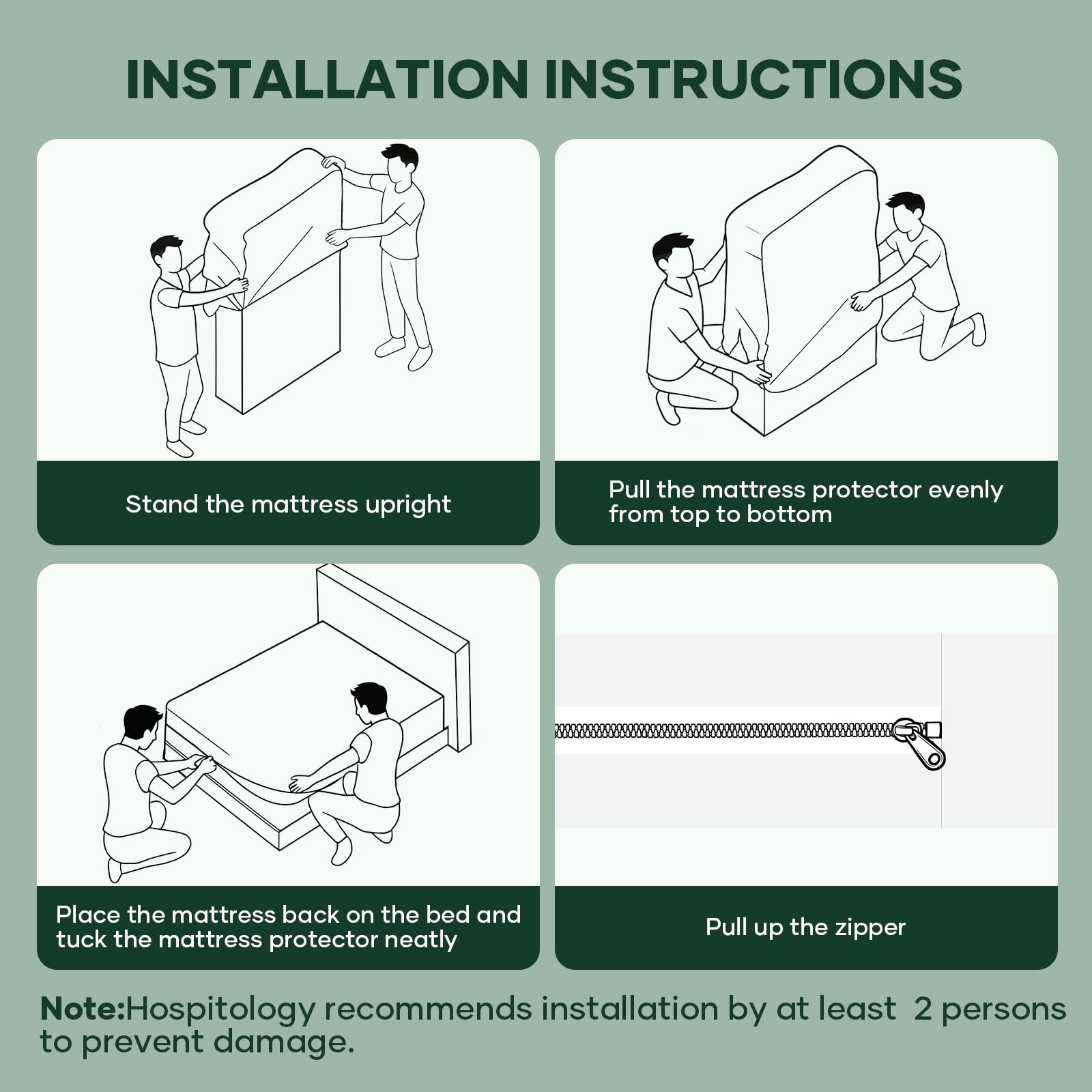 INSTALLATION INSTRUCTIONS

Stand the mattress upright

Pull the mattress protector evenly from top to bottom

Place the mattress back on the bed and tuck the mattress protector neatly

Pull up the zipper

Note:Hospitology recommends installation by at least  2 persons to prevent damage.