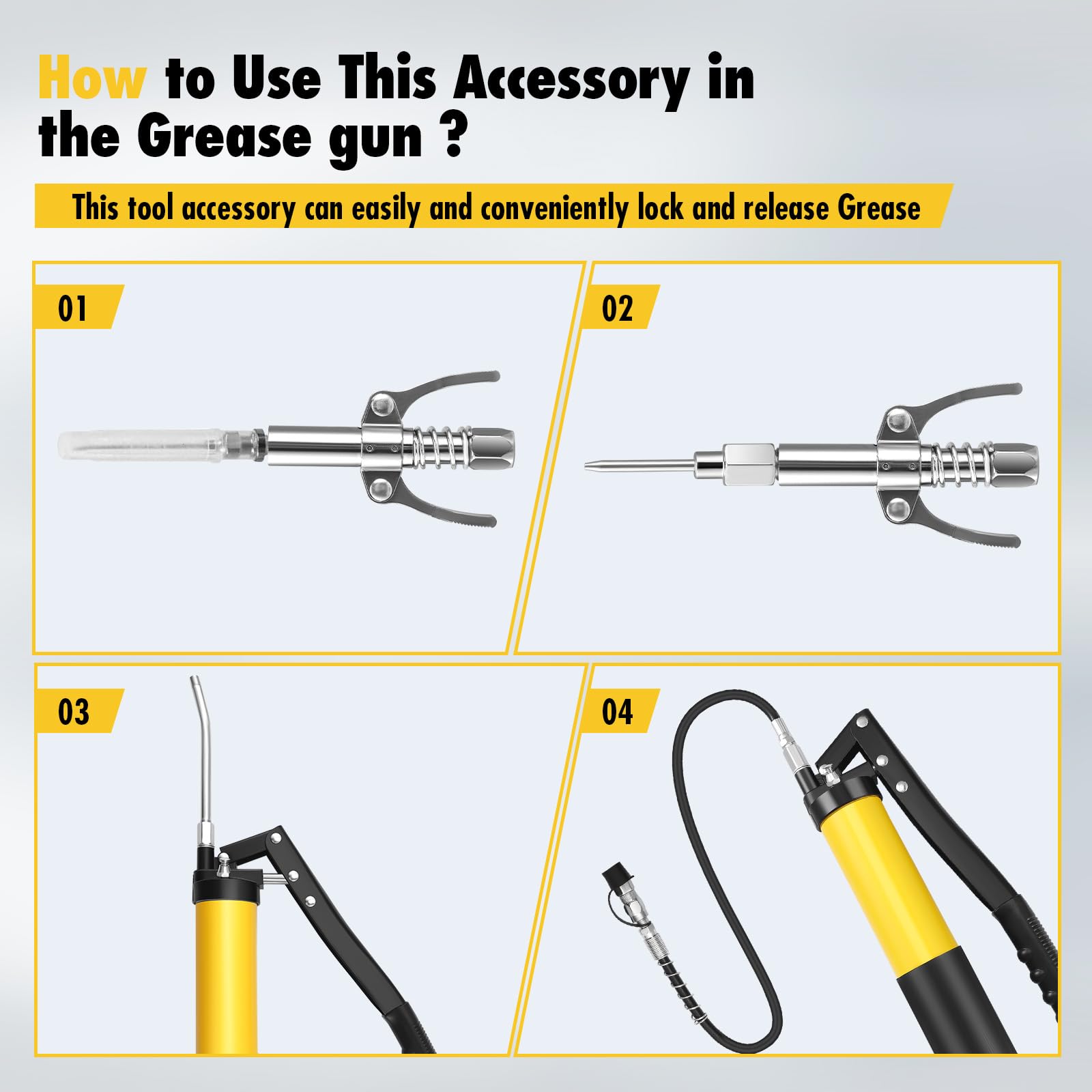 How to Use This Accessory in the Grease gun ?

This tool accessory can easily and conveniently lock and release Grease

01

02

03

04